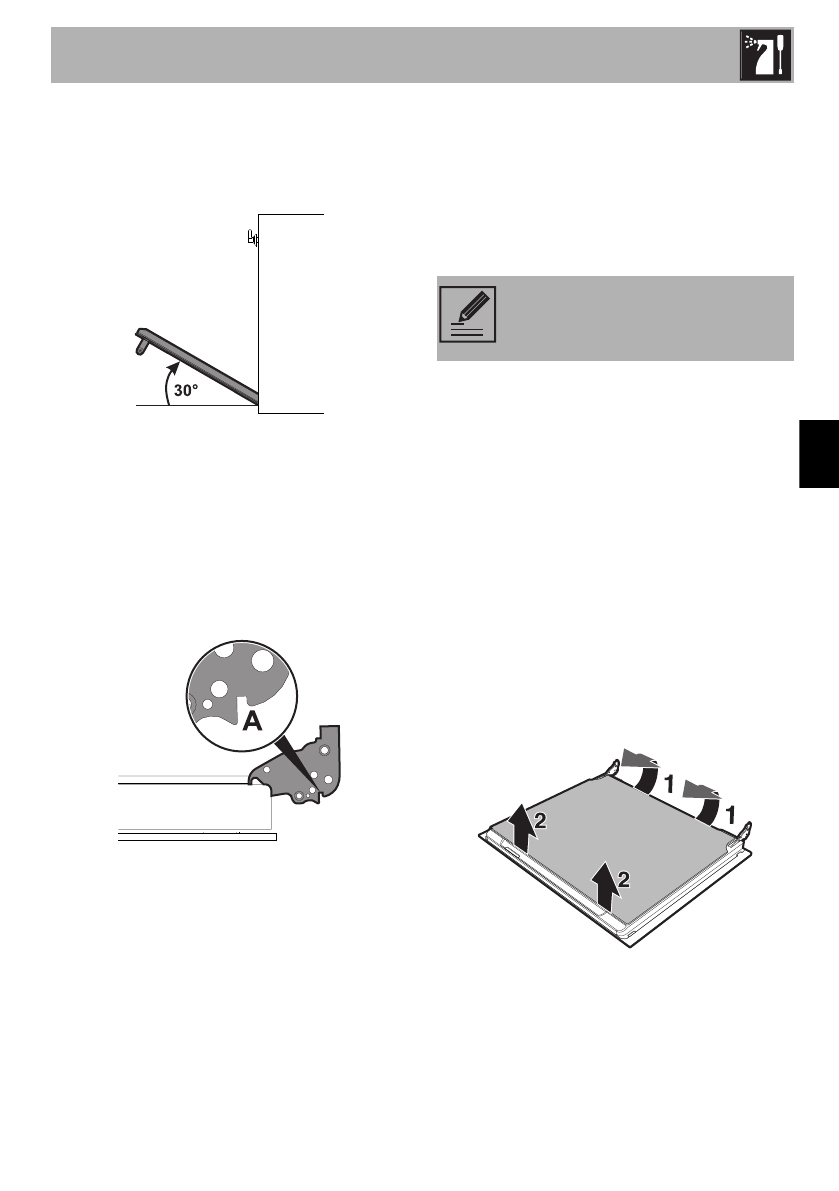 30°

A

1

1

2

2