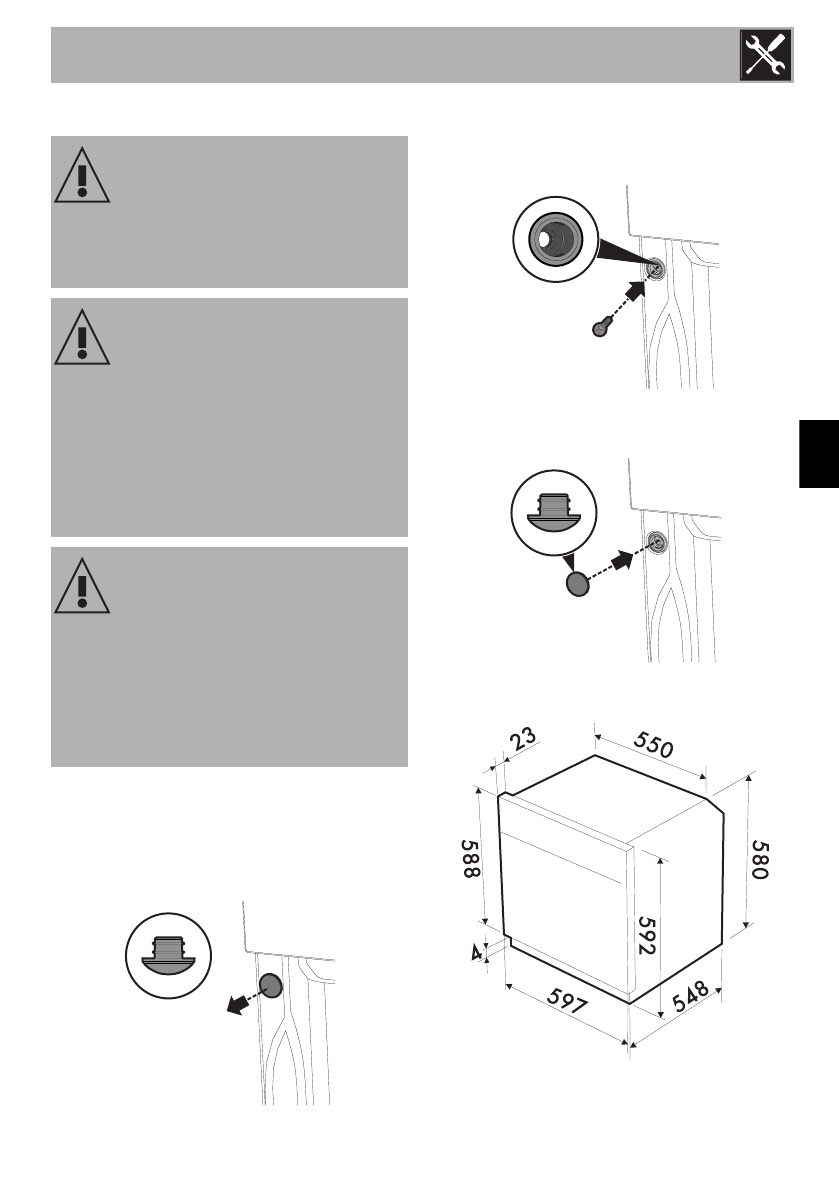 23

550

588

580

592

4

597

548