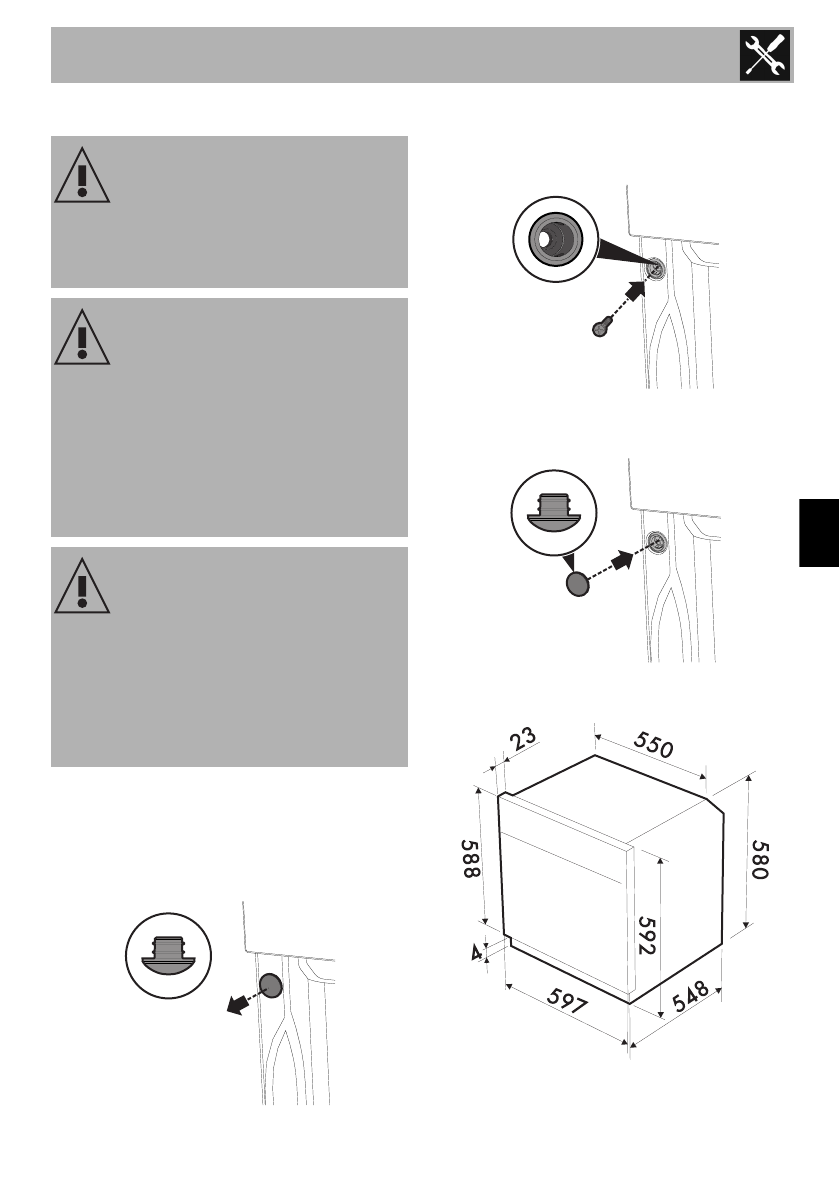 23
550
588
580
592
4
597
548