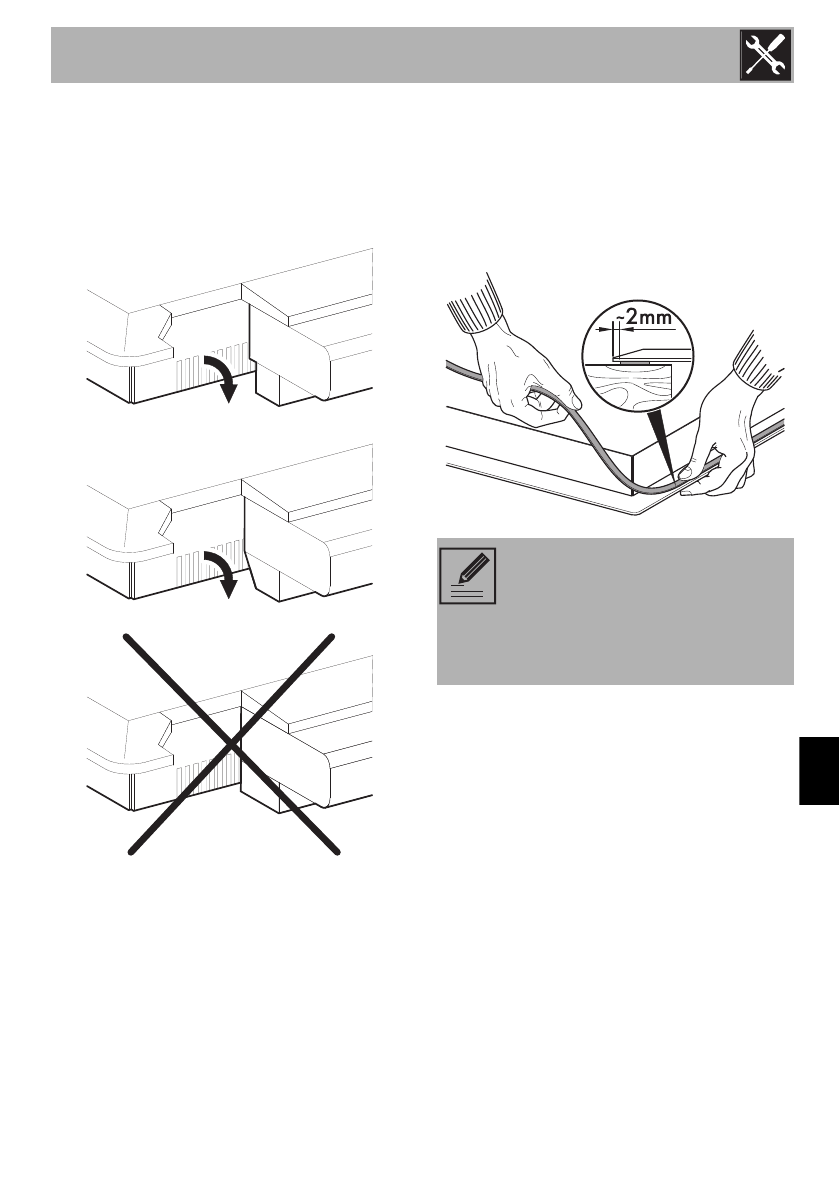 ~2mm