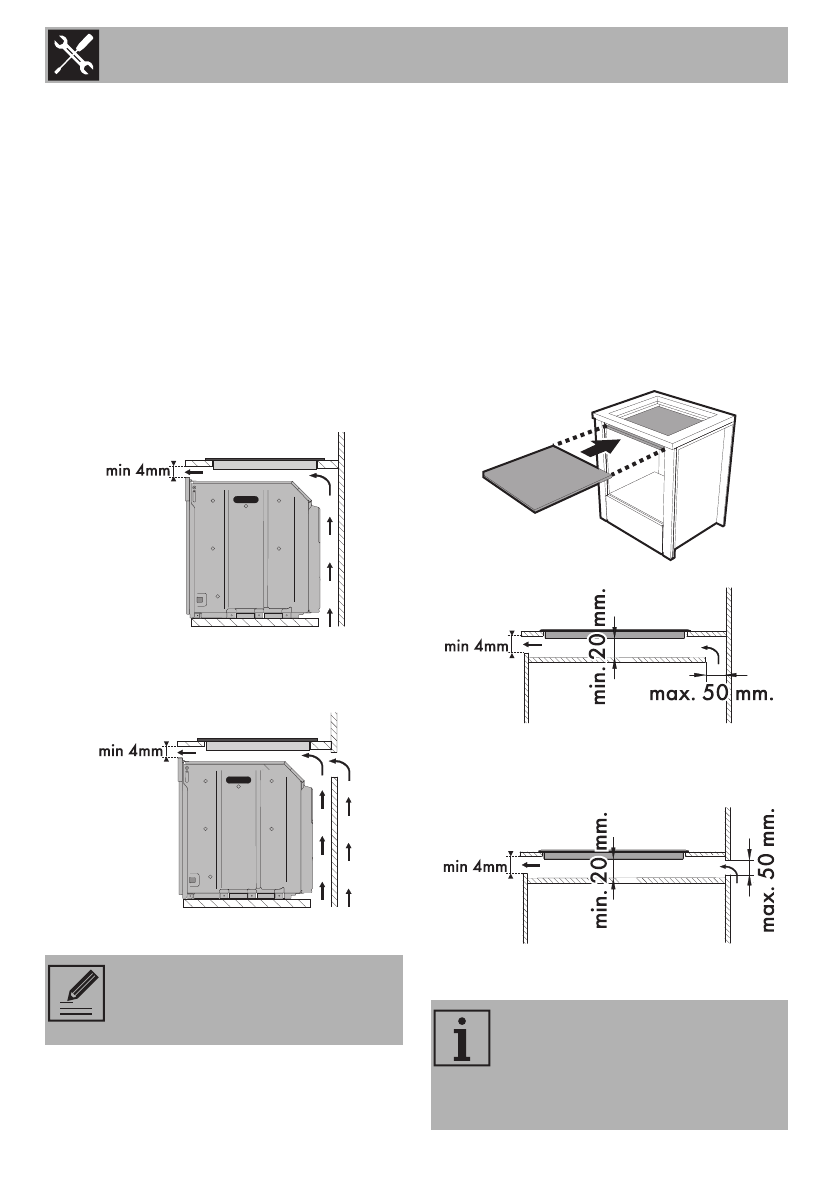 min 4mm

min 4mm

min 4mm

min. 20 mm.

max. 50 mm.

min 4mm

min. 20 mm.

max. 50 mm.