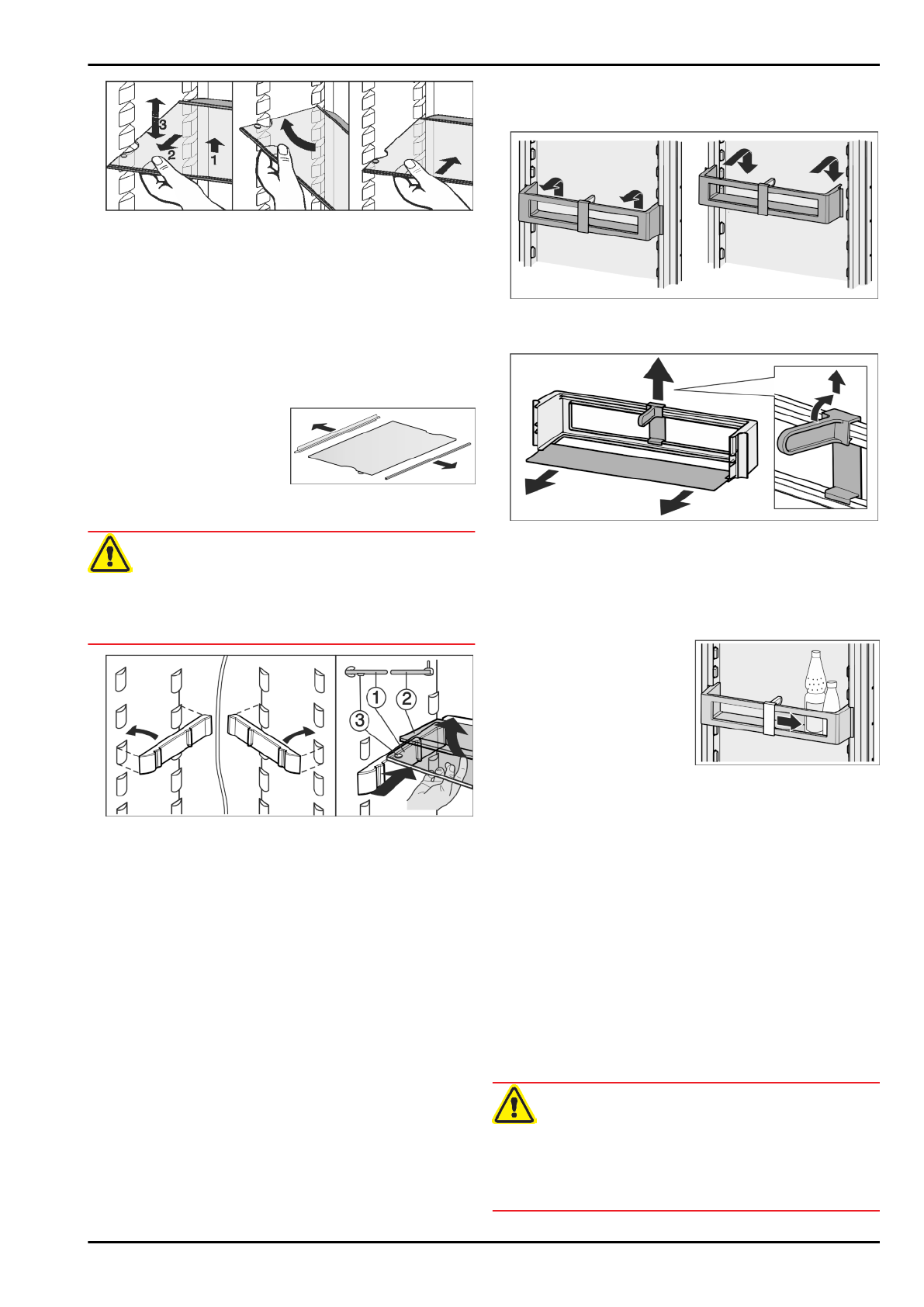 3
2
1
①
②
③