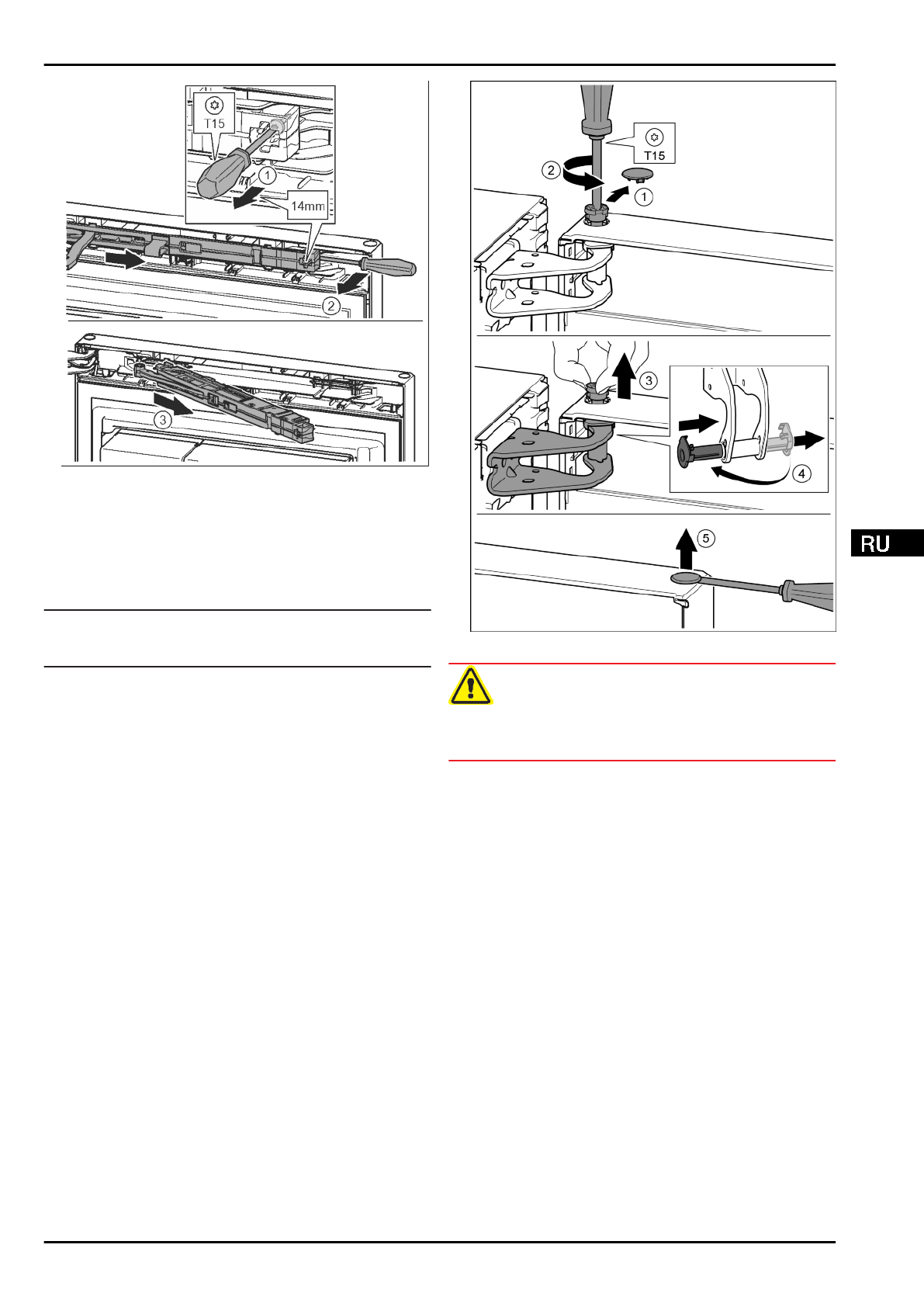 T15

1

14mm

2

3

T15

2

1

3

4

5

RU