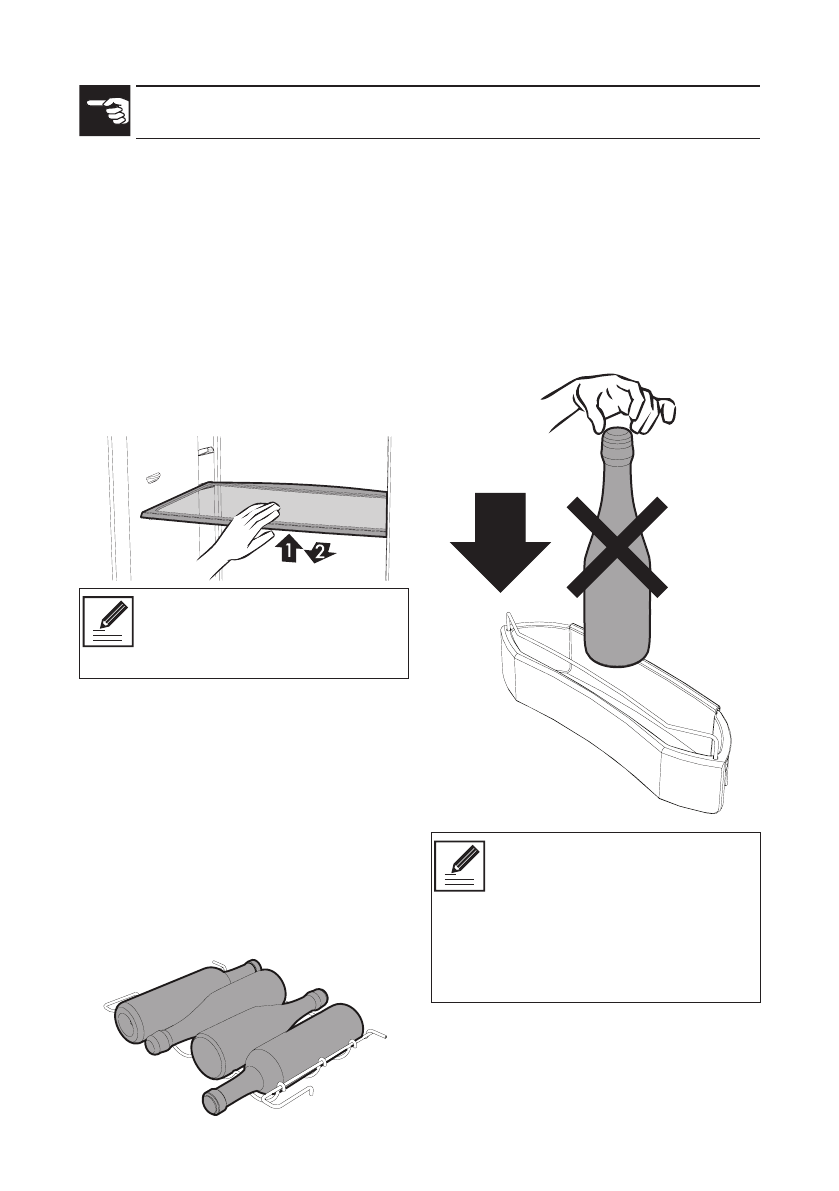 1 2