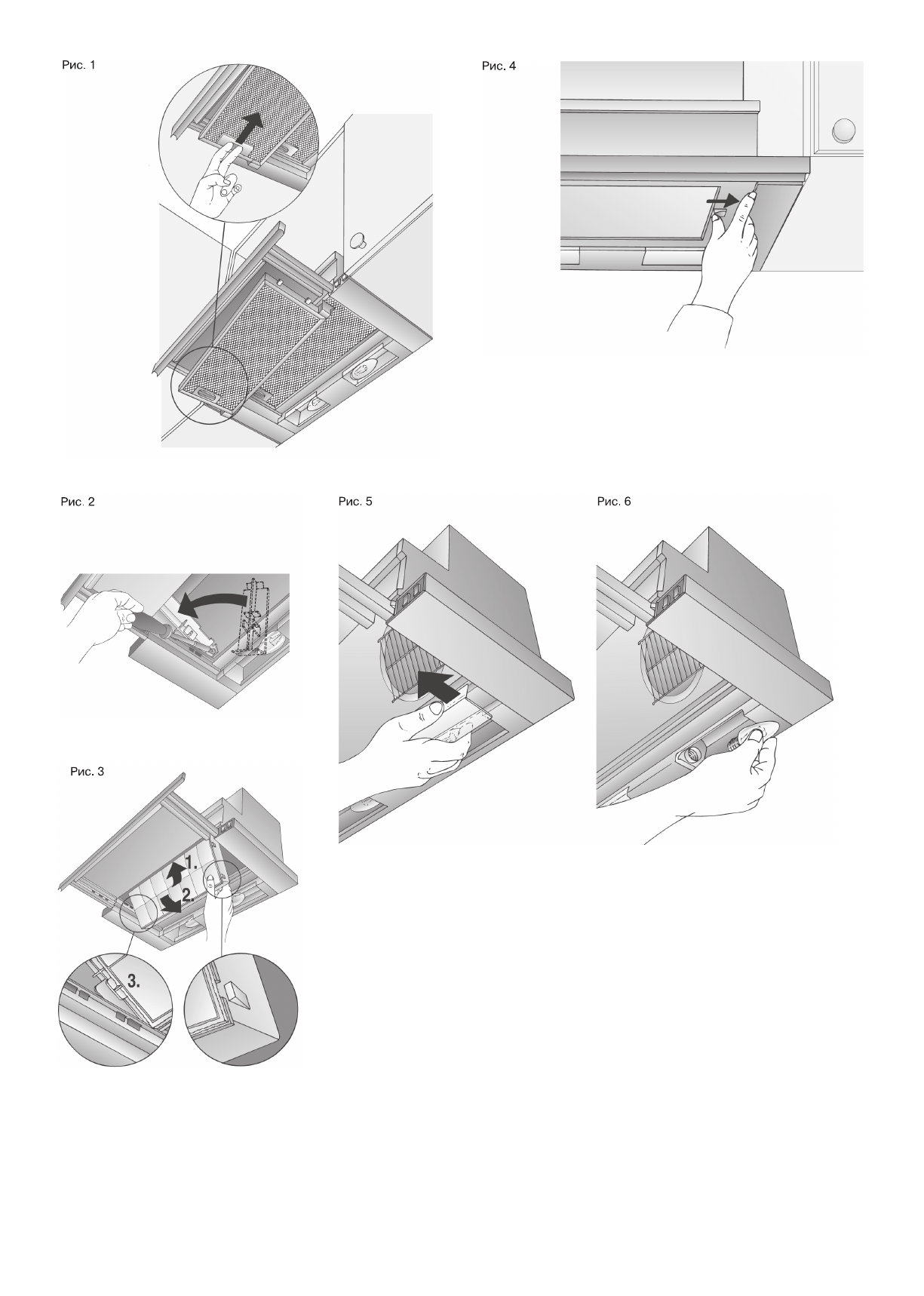 Рис. 1

Рис. 4

Рис. 2

Рис. 5

Рис. 6

Рис. 3

1.

2.

3.