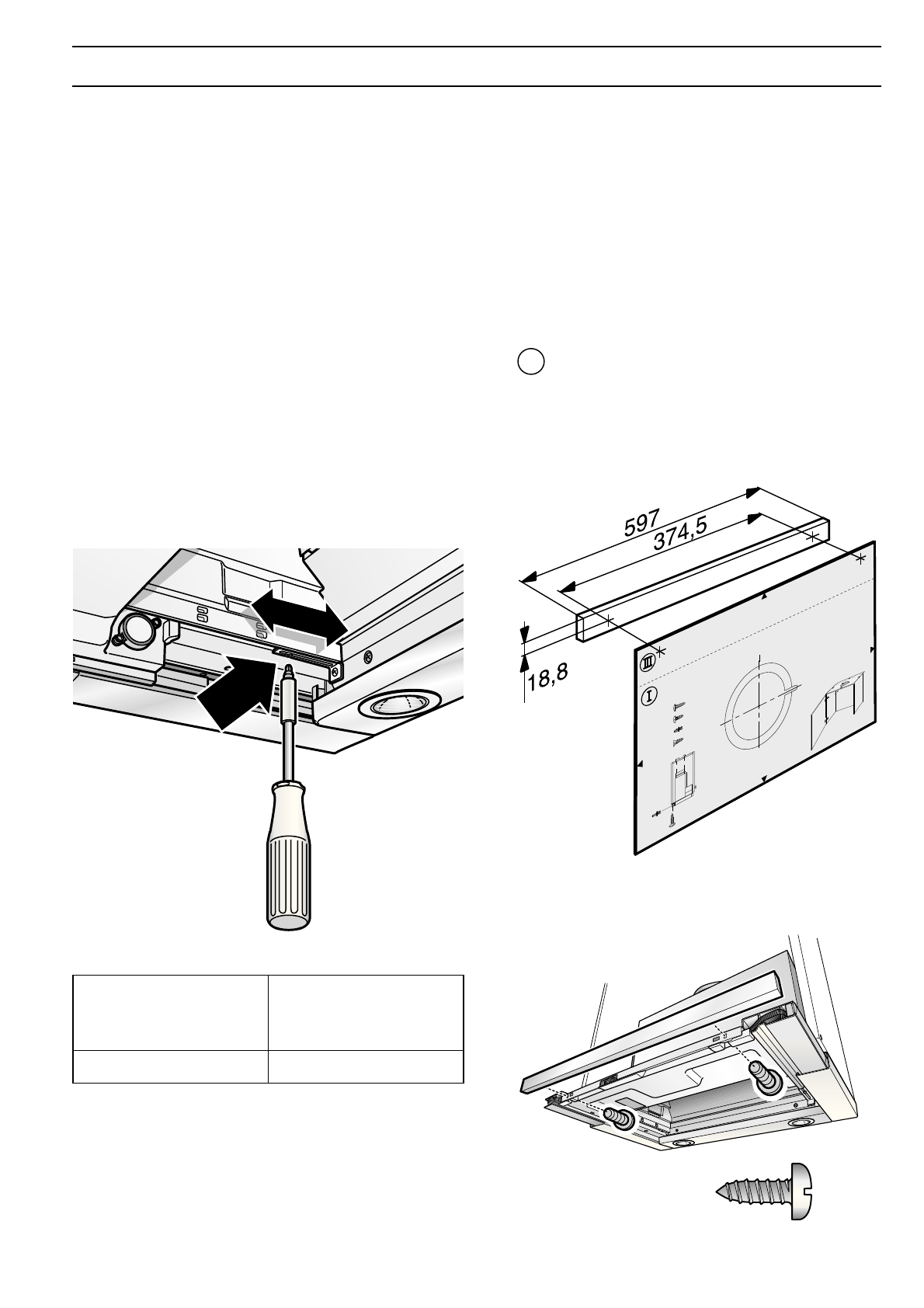 597

374,5

18,8

III

I