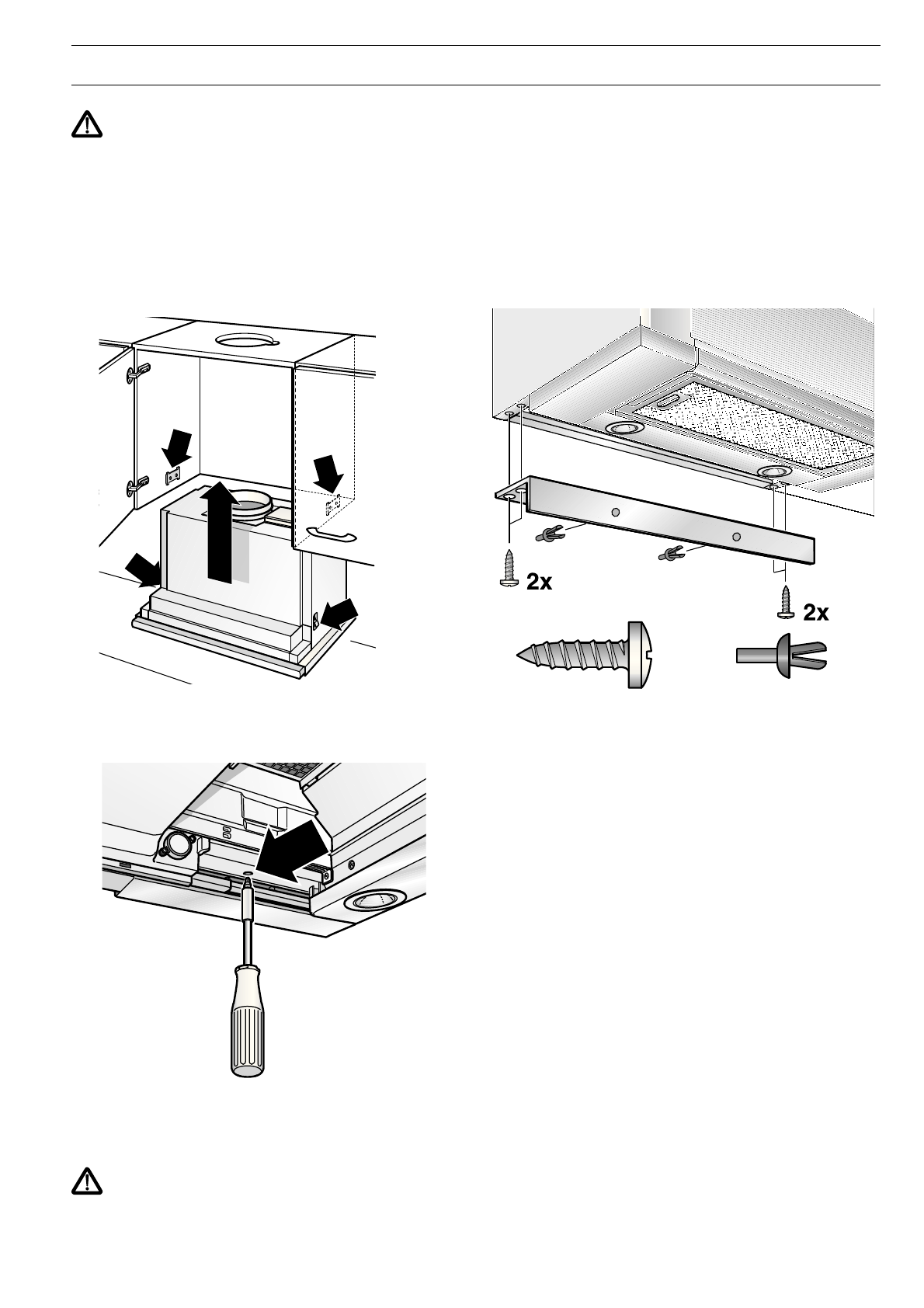 2x

2x