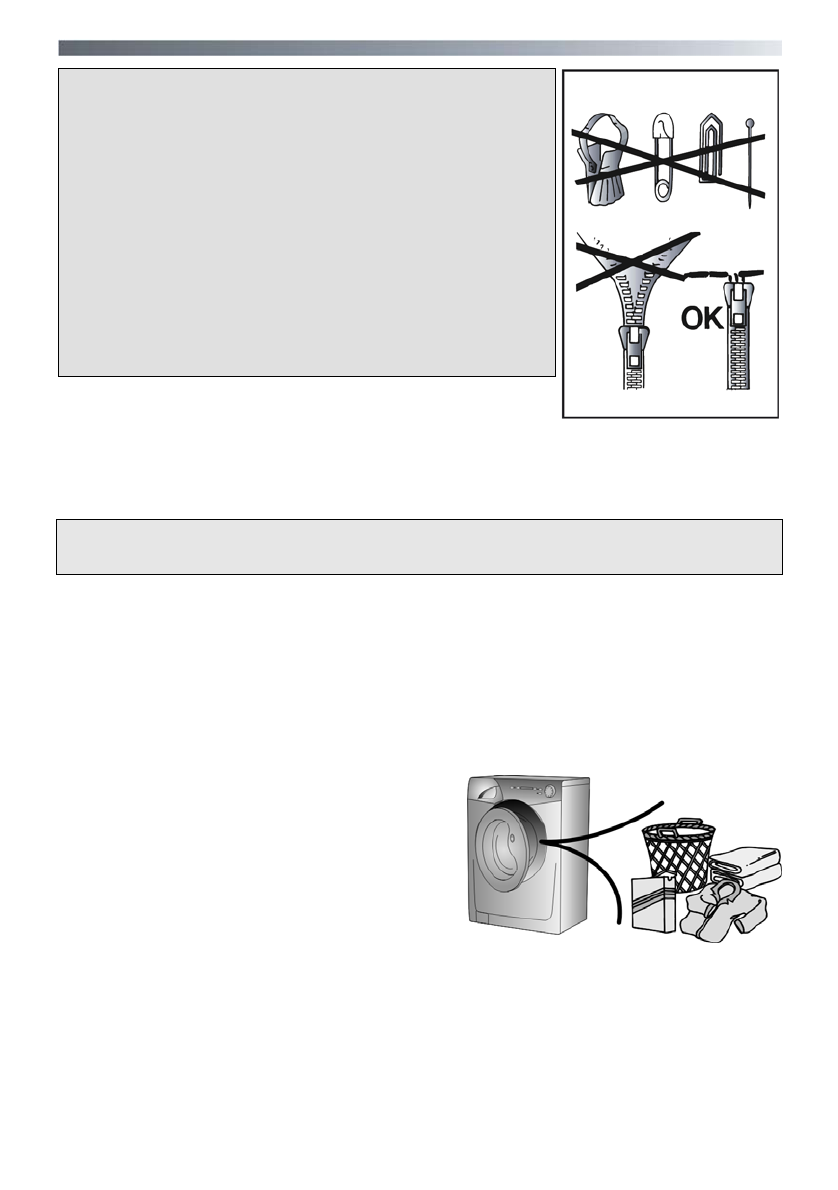 OK