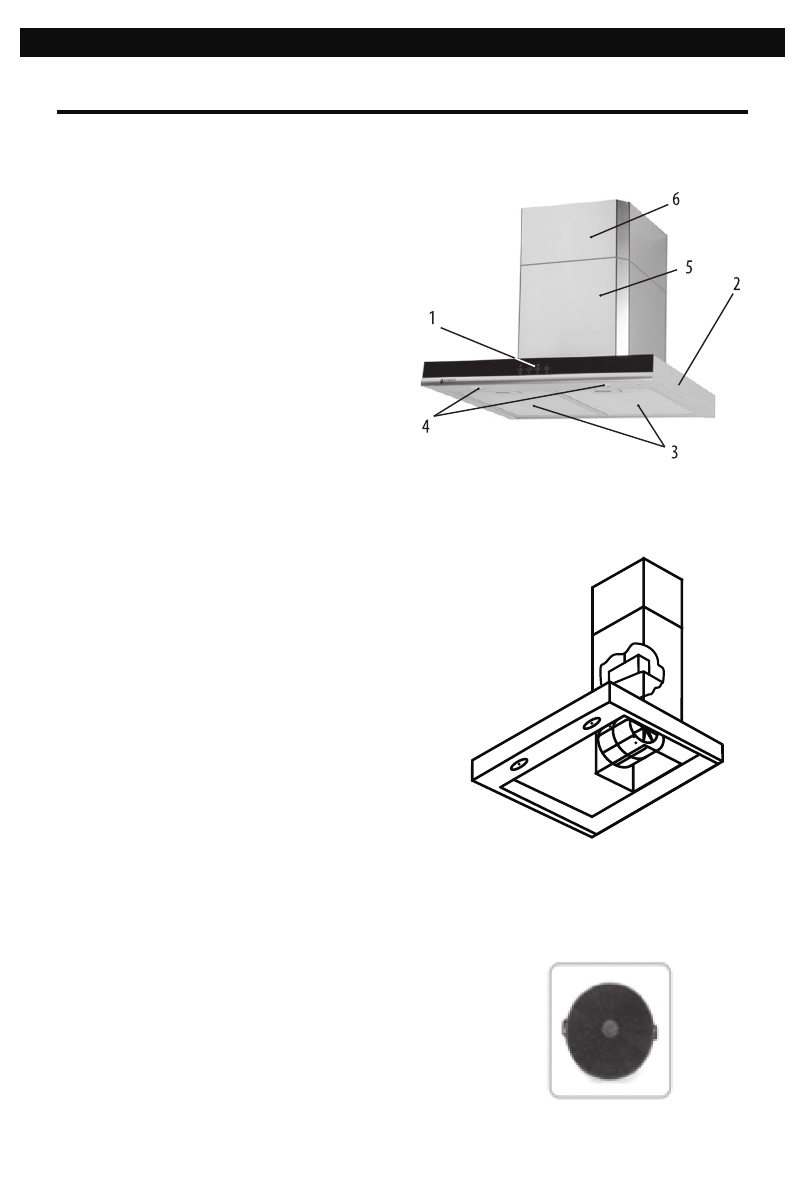 6
5
2
1
4
3