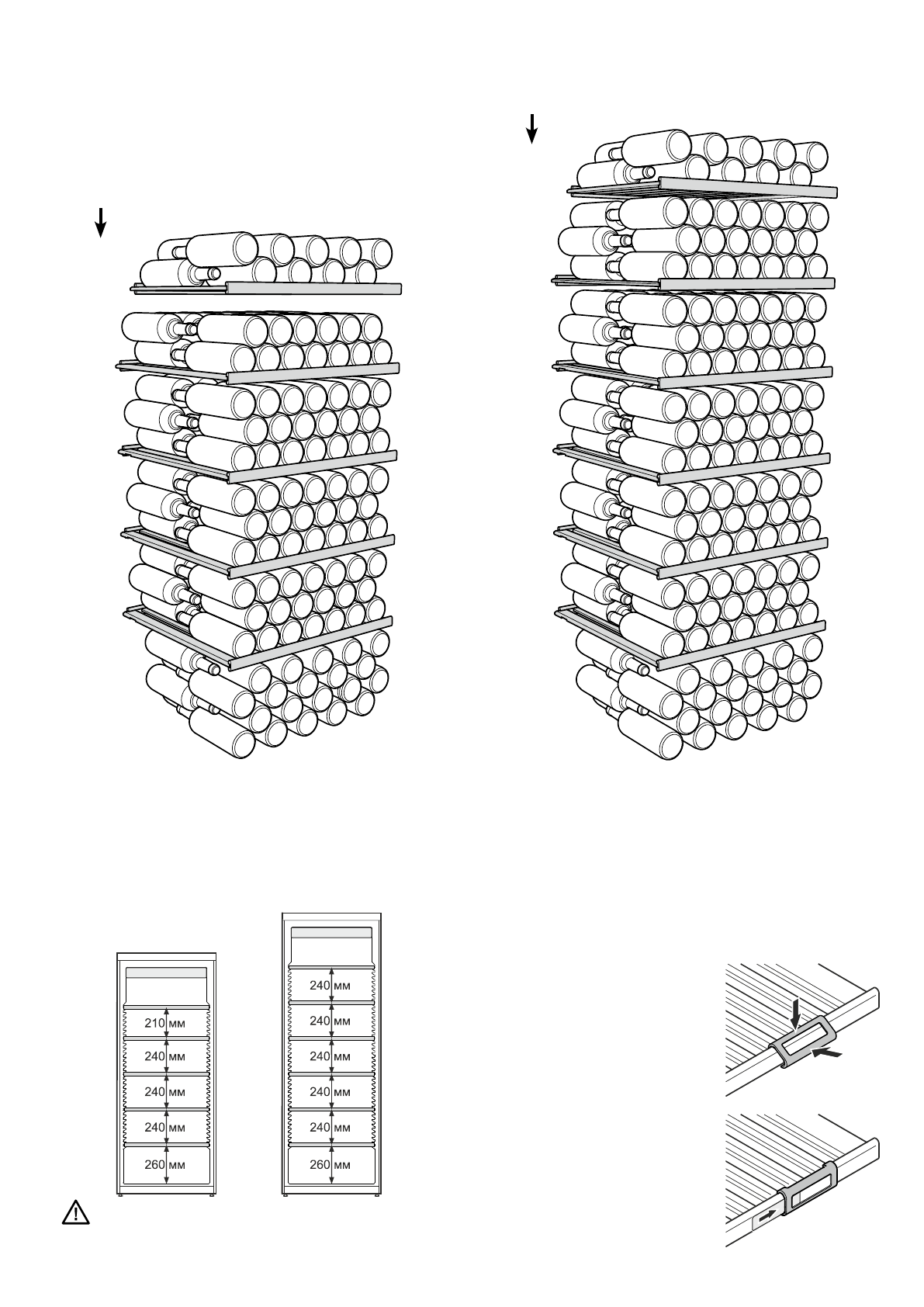 210 мм
240 мм
240 мм
240 мм
260 мм

240 мм
240 мм
240 мм
240 мм
240 мм
260 мм