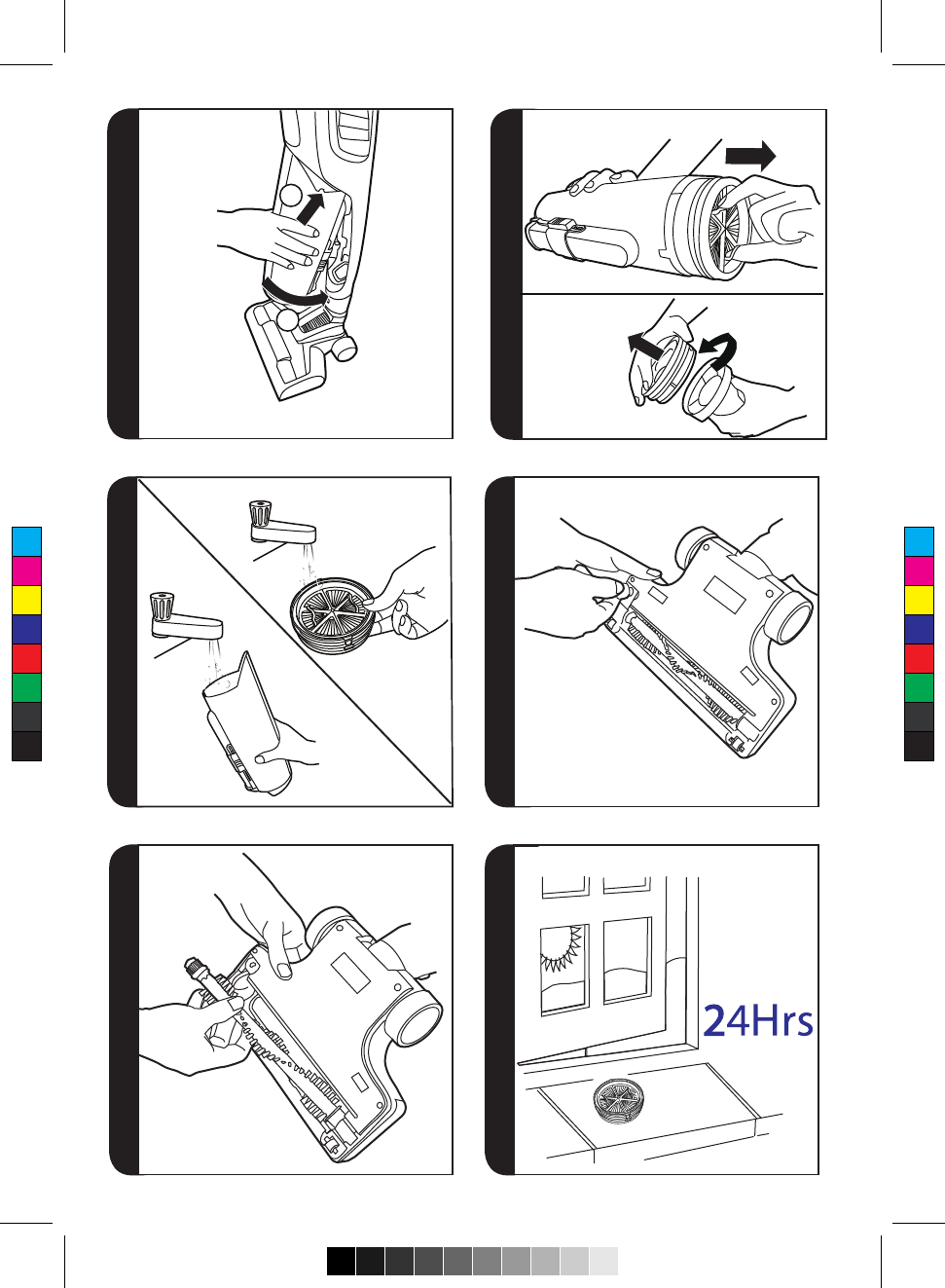 24Hrs