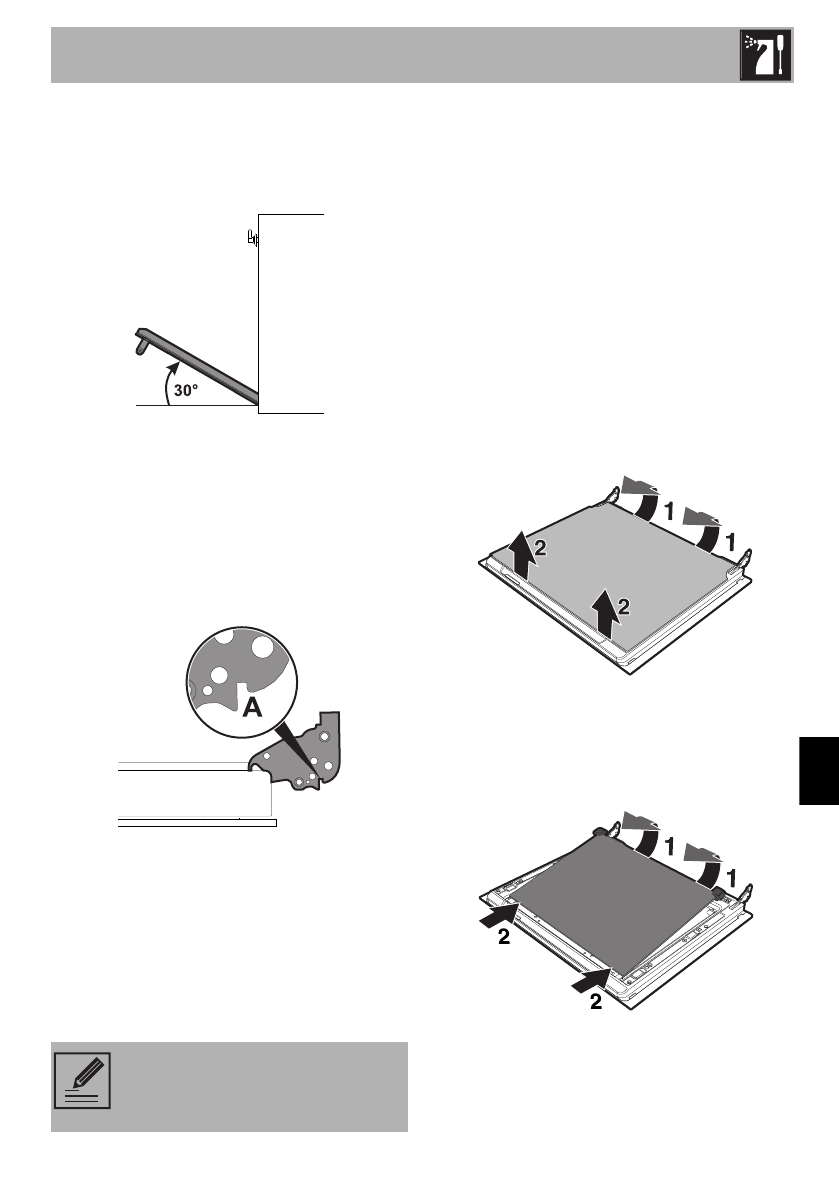 30°

A

1
1
2
2

1
1
2
2