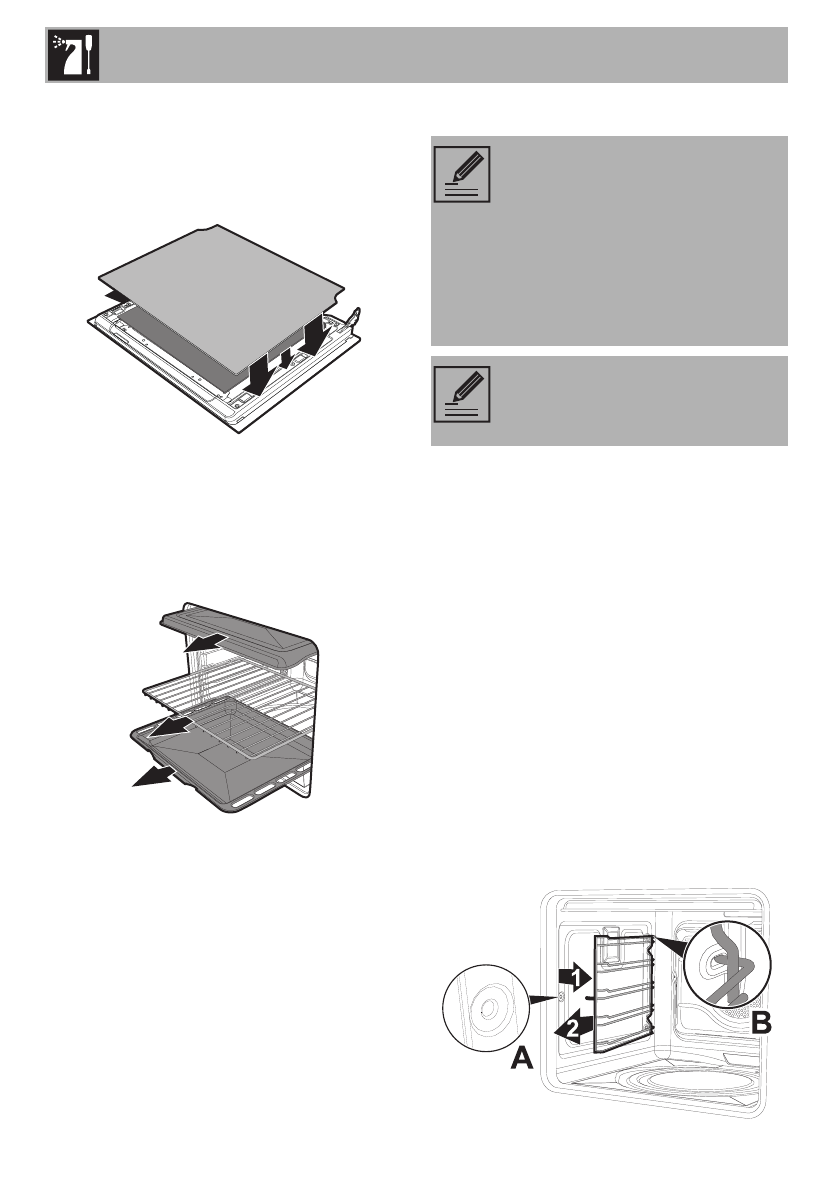 1

2

A

B