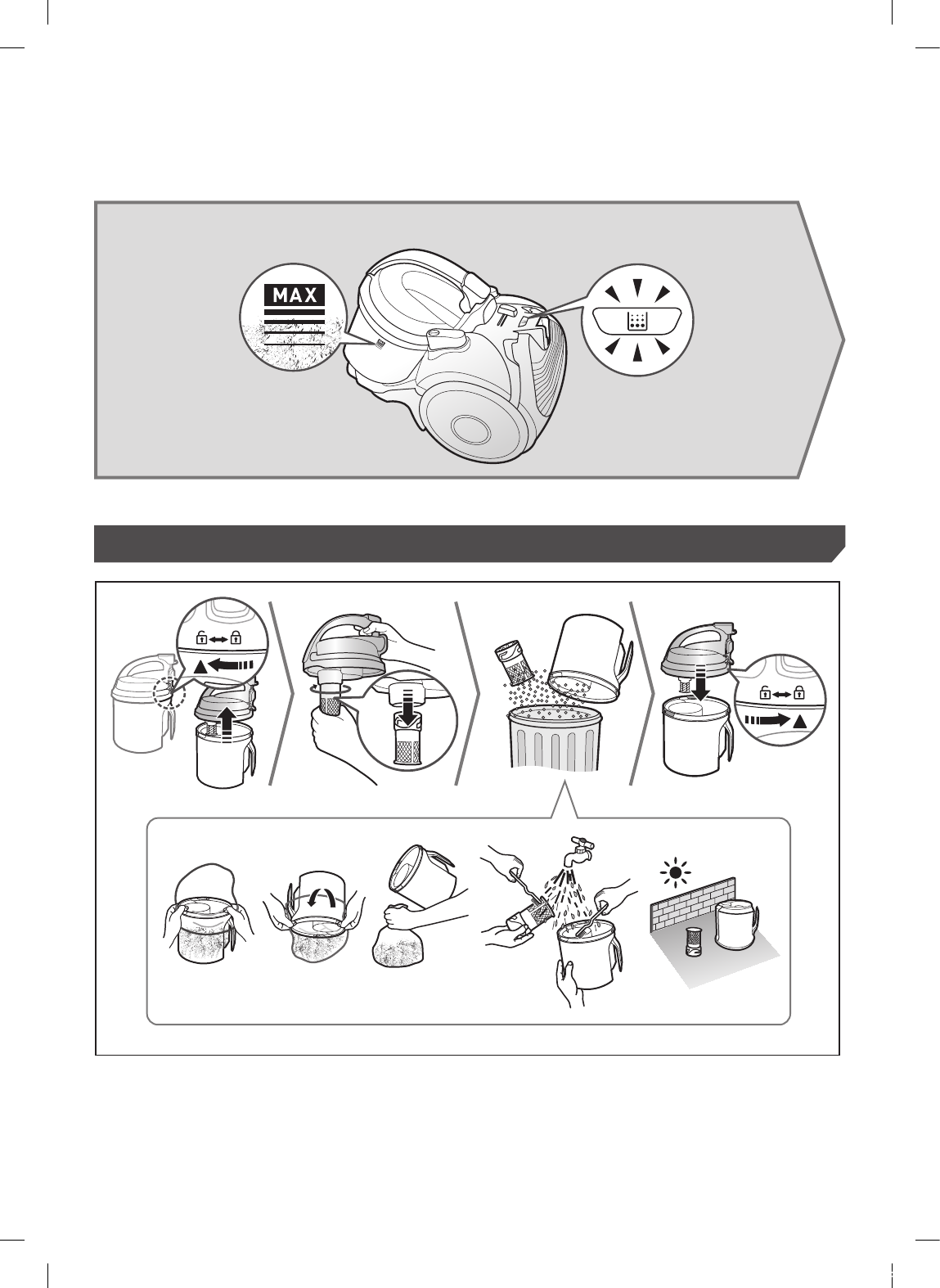 MAX