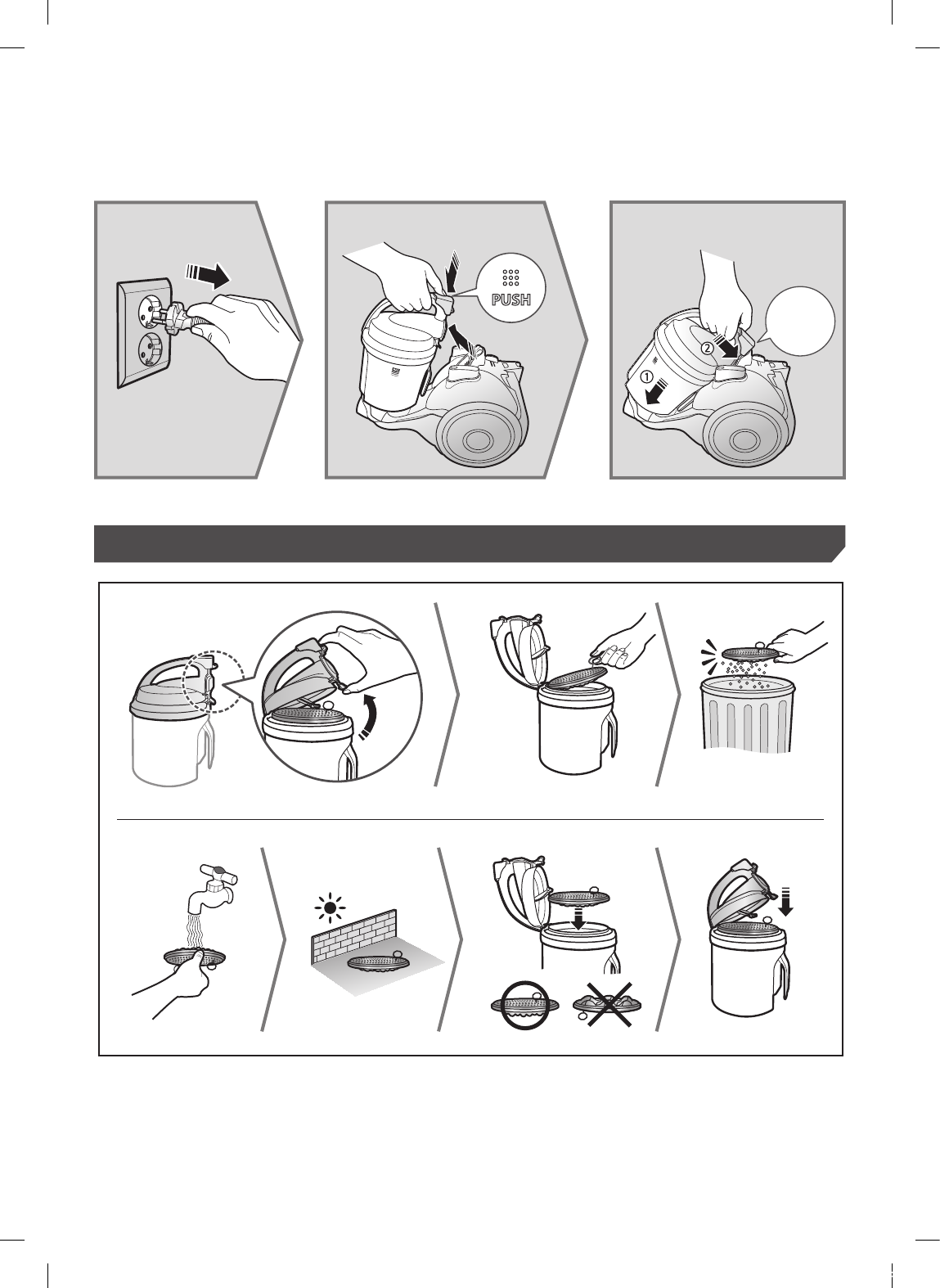 PUSH

②

①