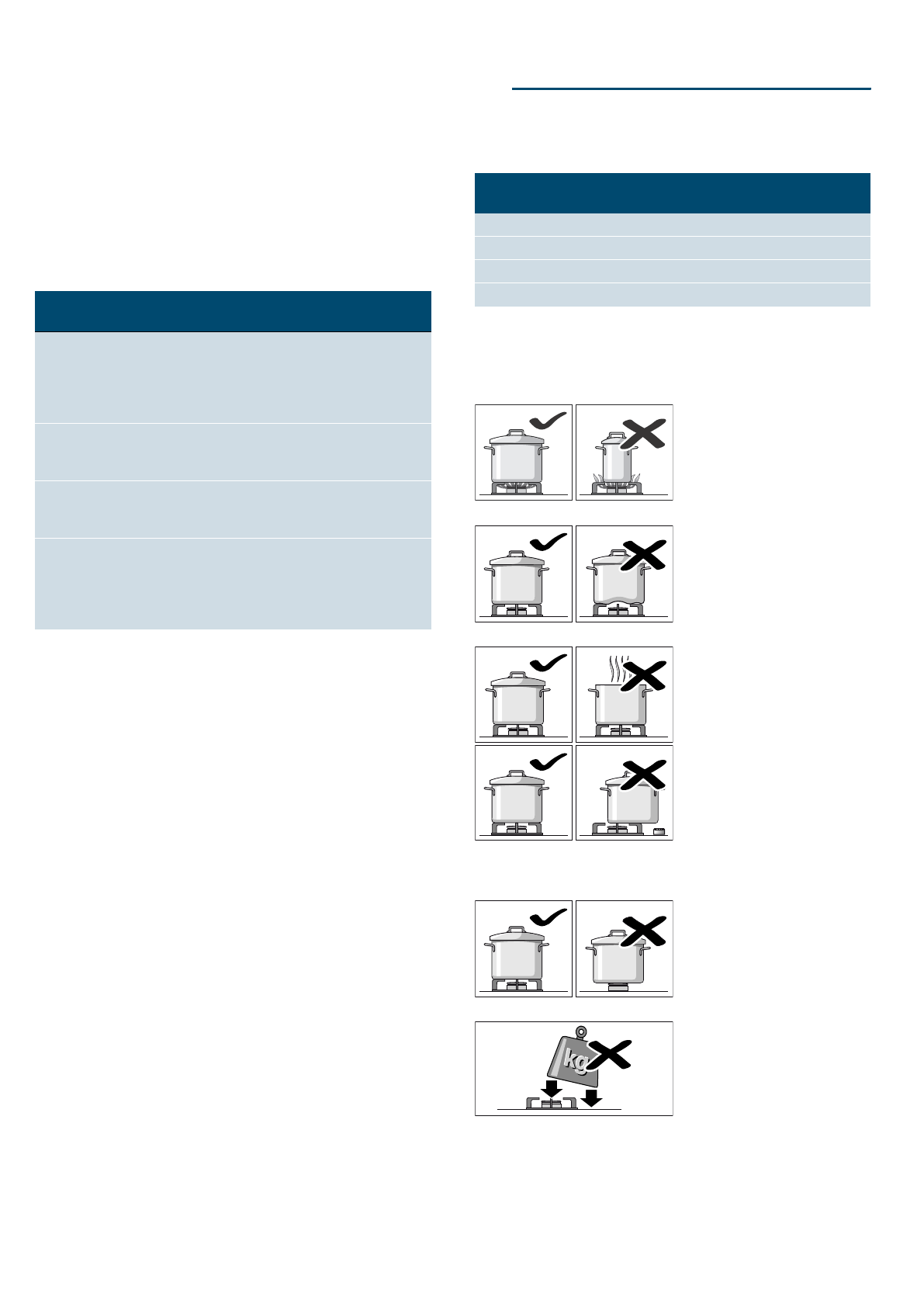 kg