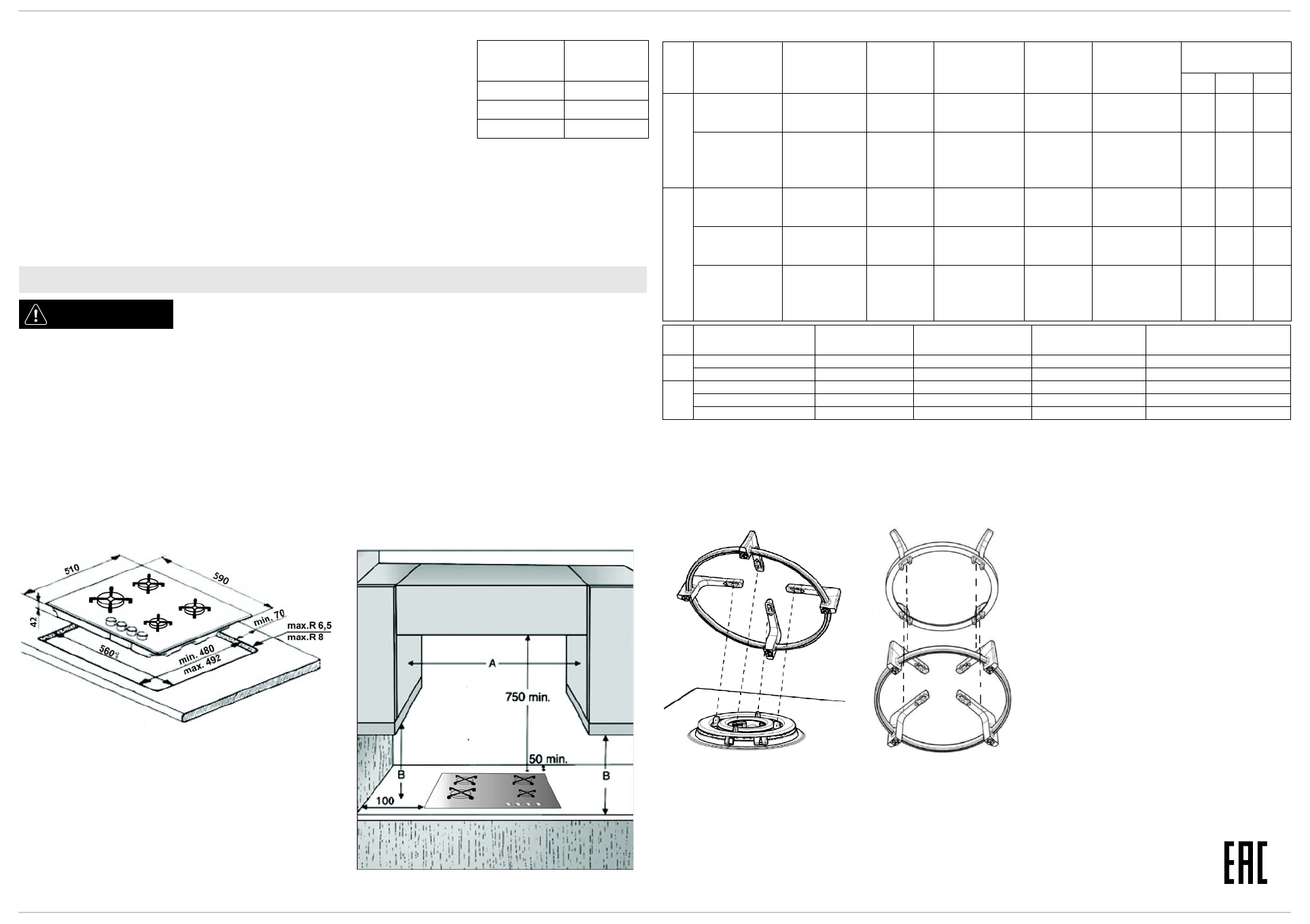 510

590

42

min. 70

max.R 6,5

max.R 8

560

min. 480

max. 492

A

750 min.

50 min.

B

B

100

EAC