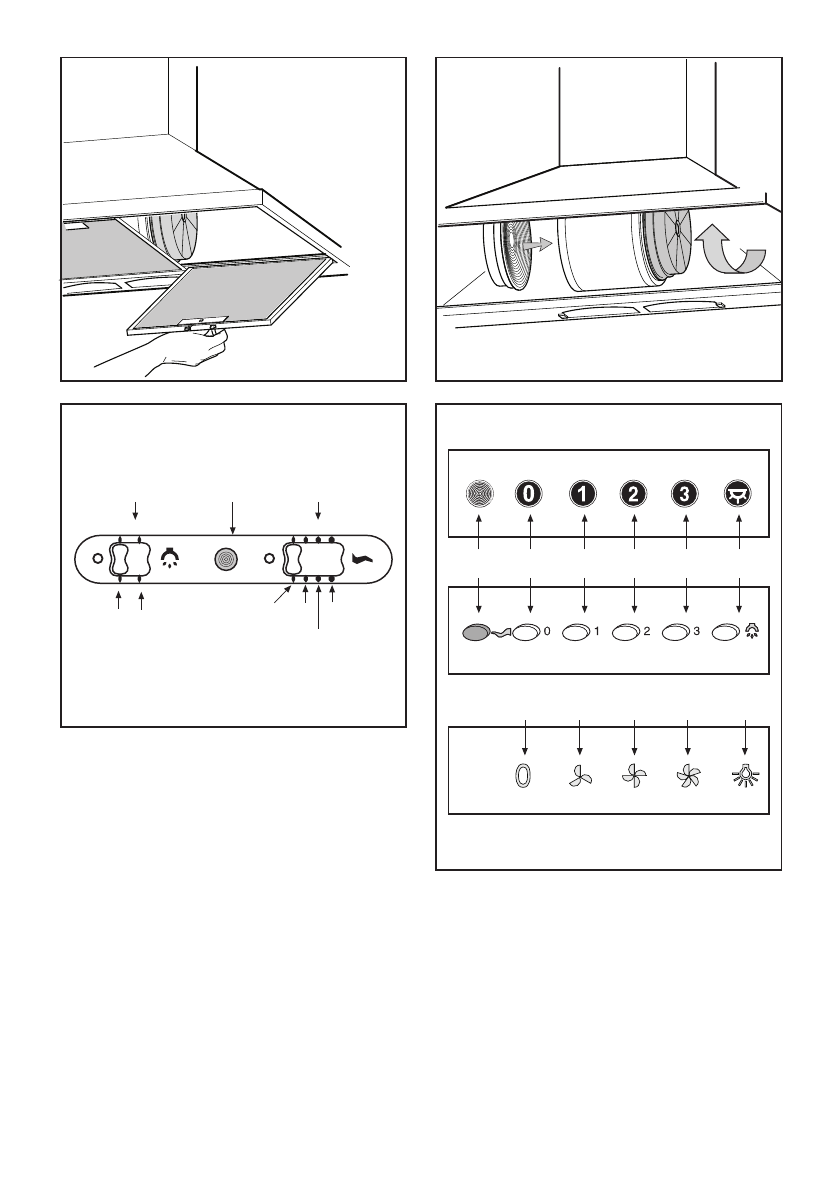 0 1 2 3

0 1 2 3

0