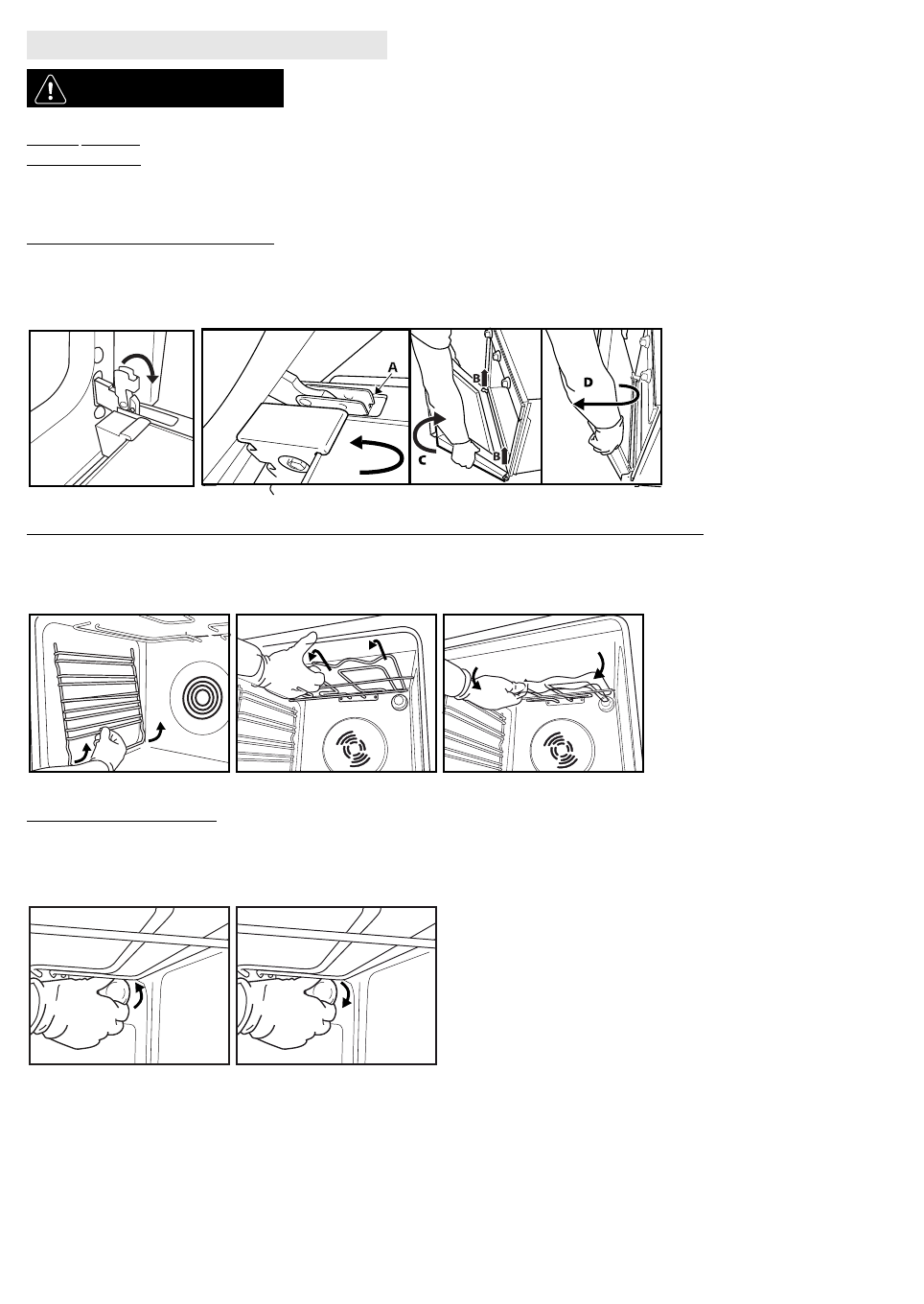 A

B

B

C

D