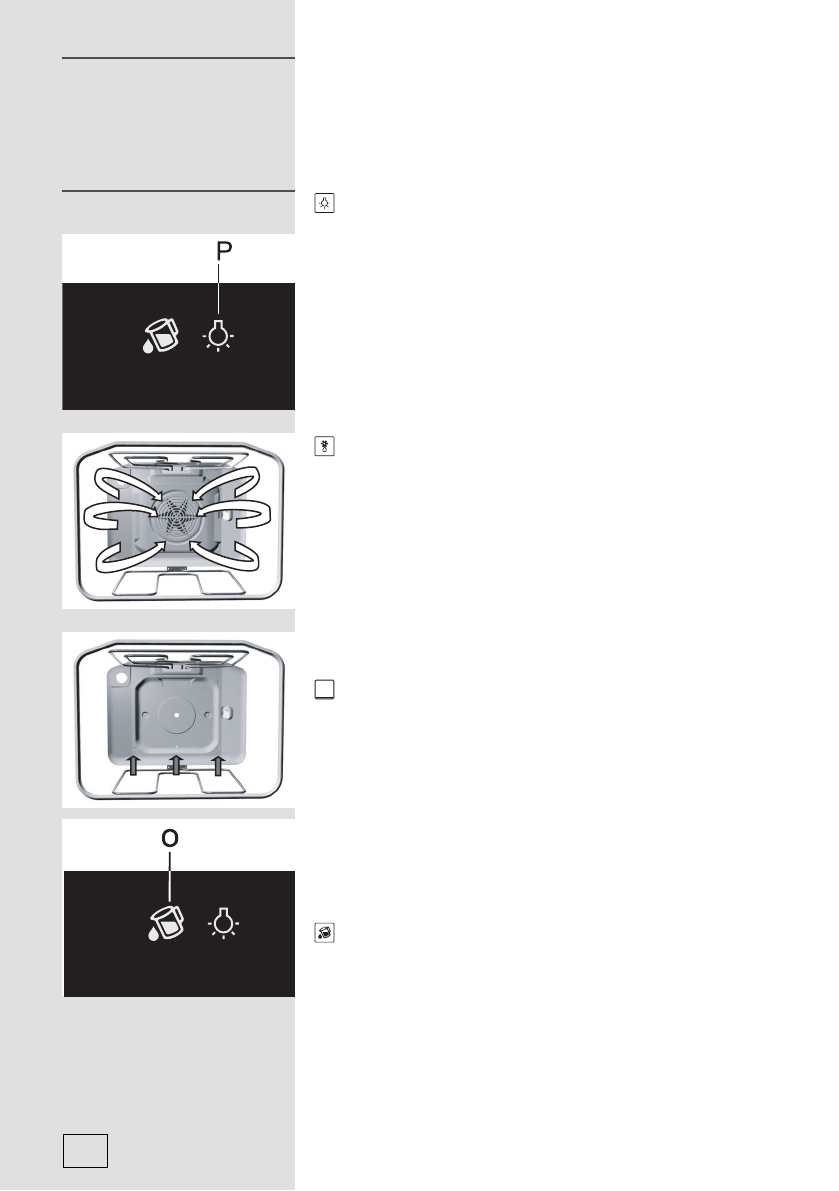 P

O