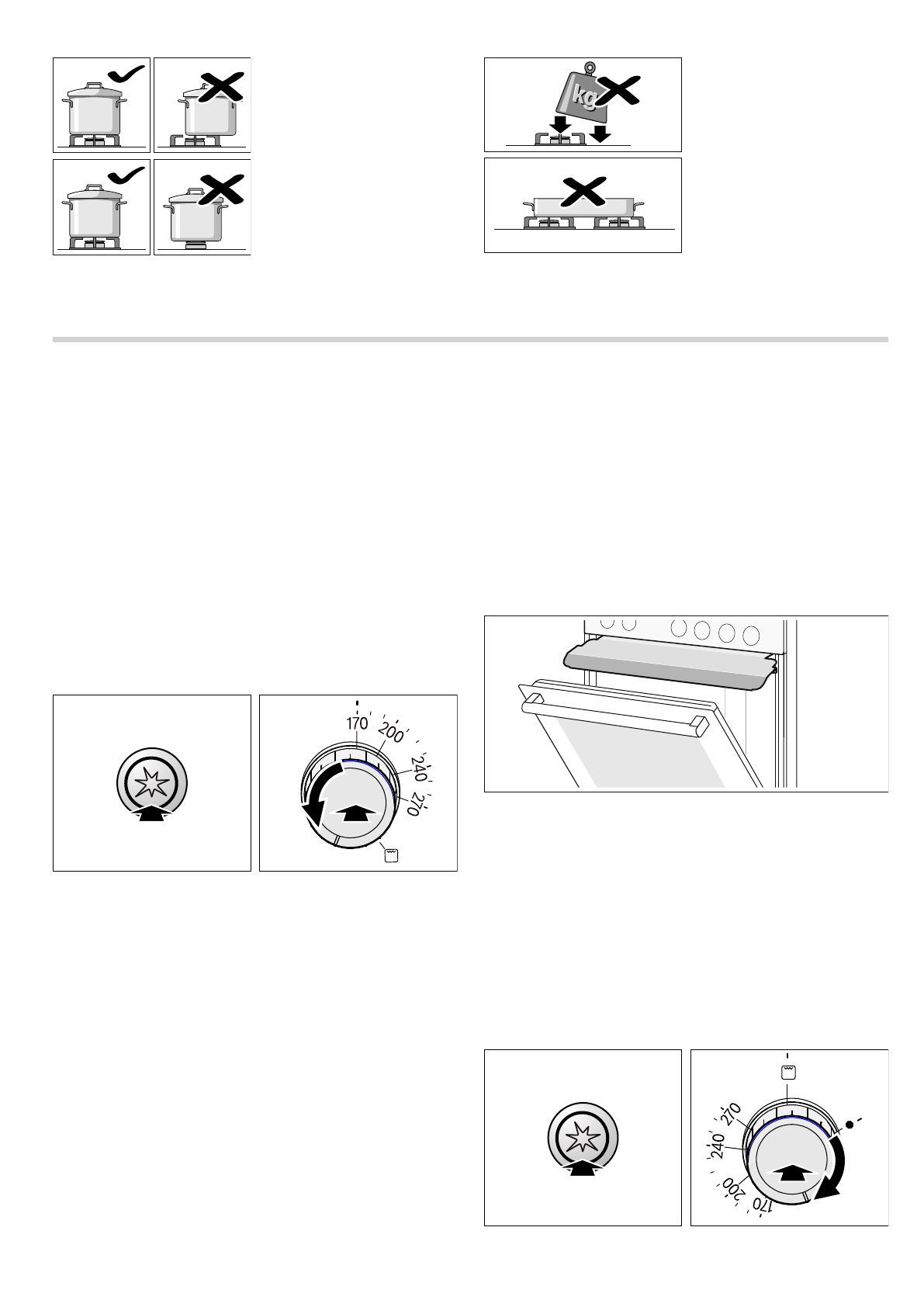 kg

170
200
240
270

270
240
200
170