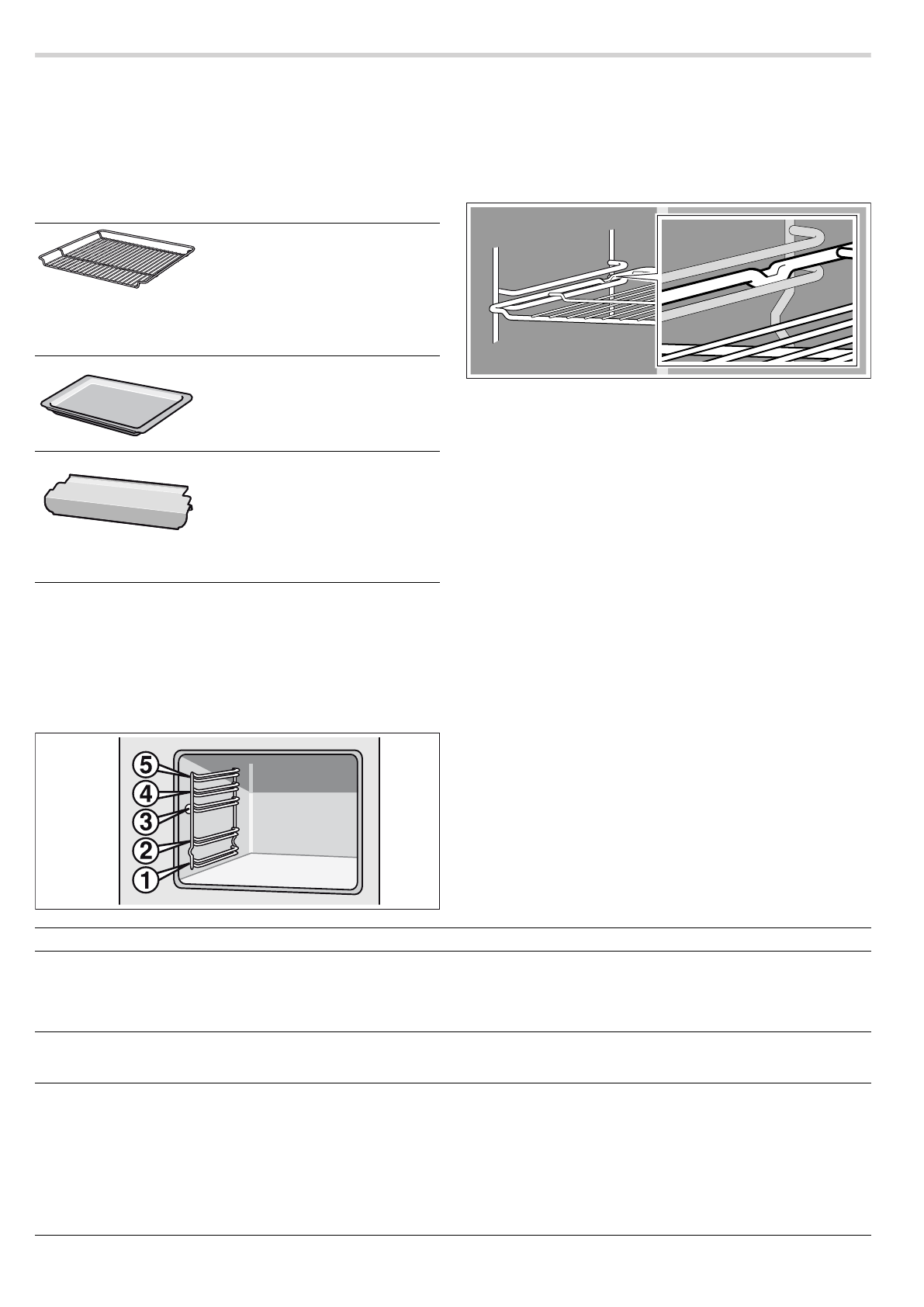 5
4
3
2
1