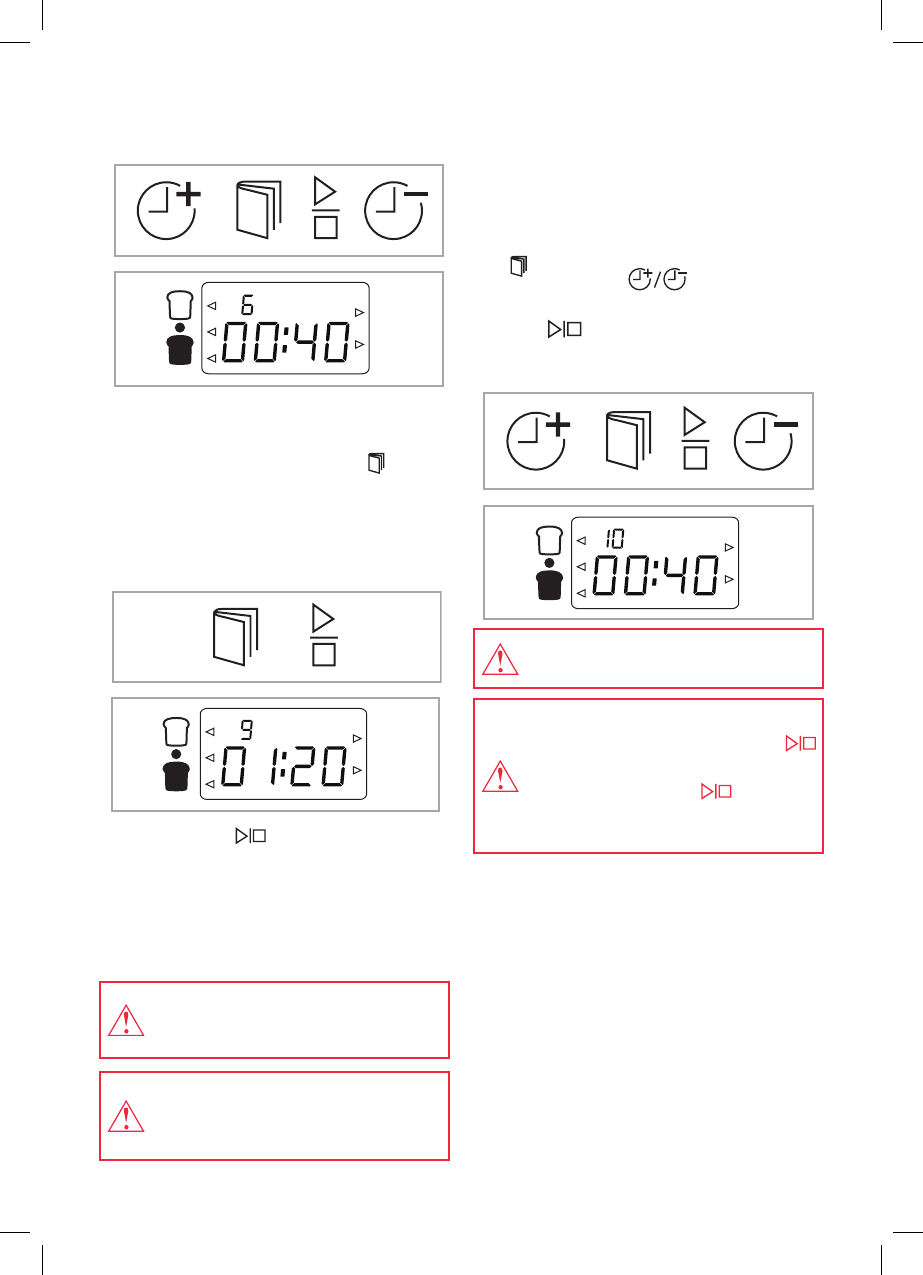 6

00:40

9

01:20

10

00:40