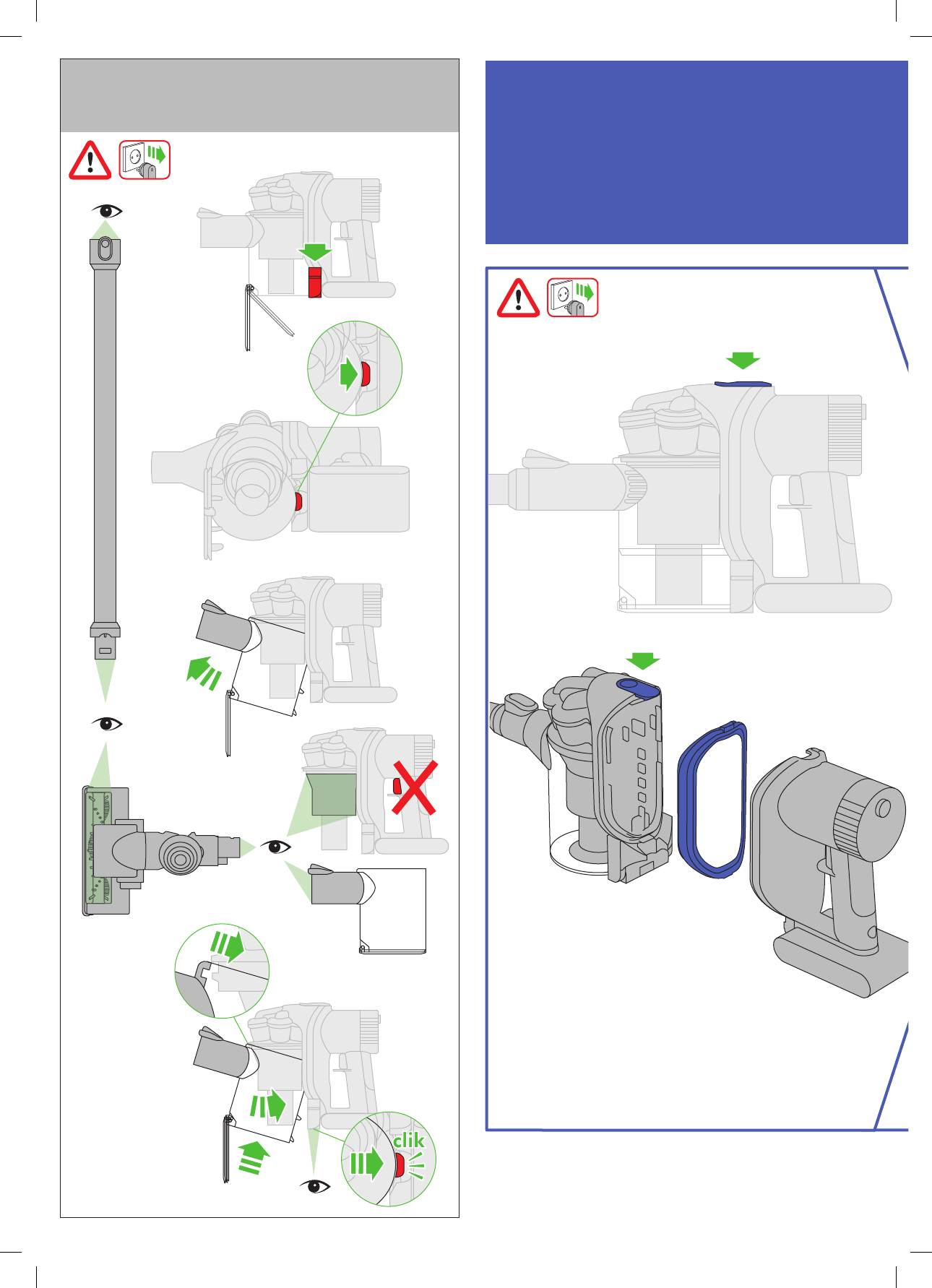 clik