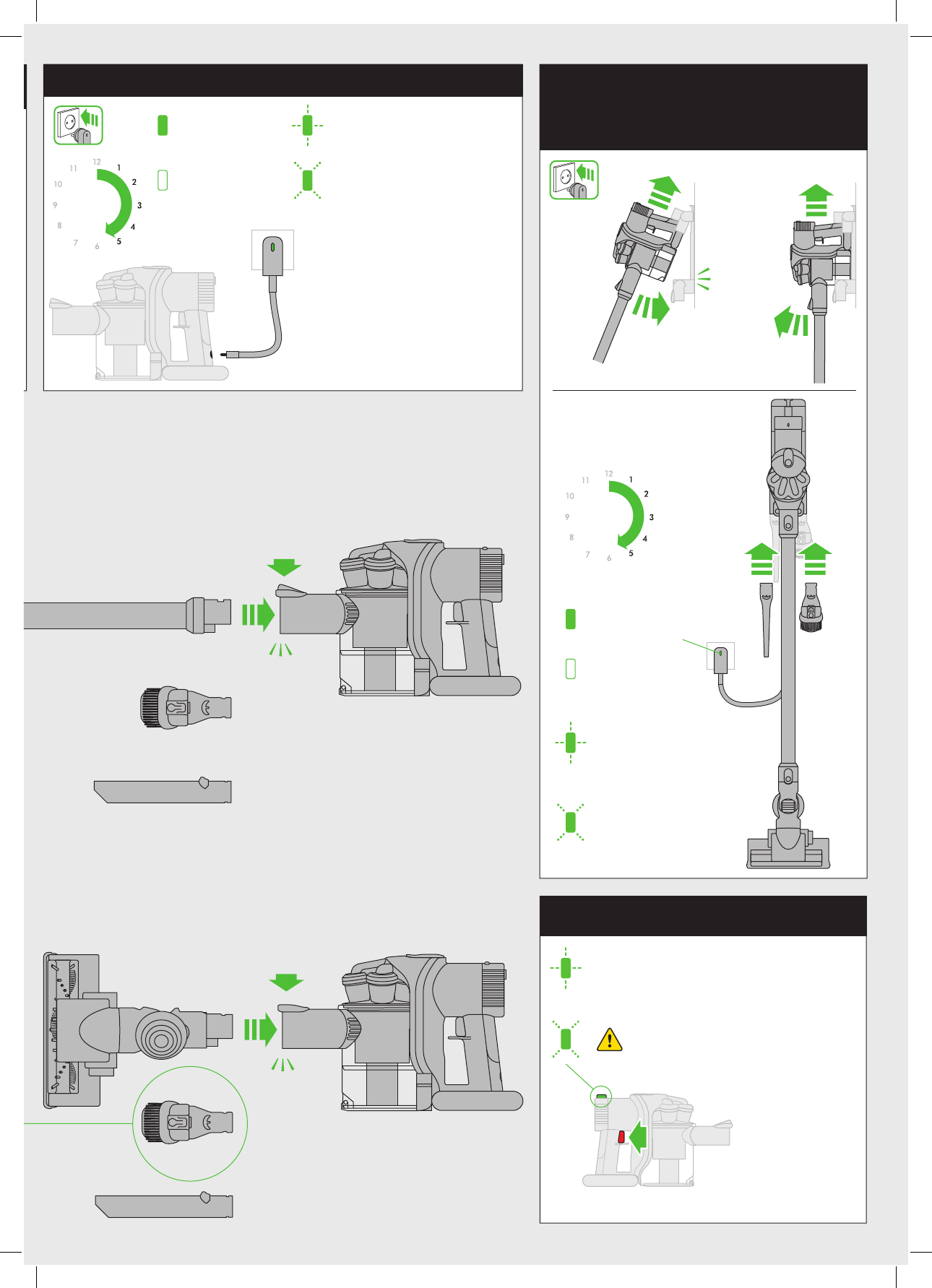 12
1
2
3
4
5
6
7
8
9
10
11

12
1
2
3
4
5
6
7
8
9
10
11