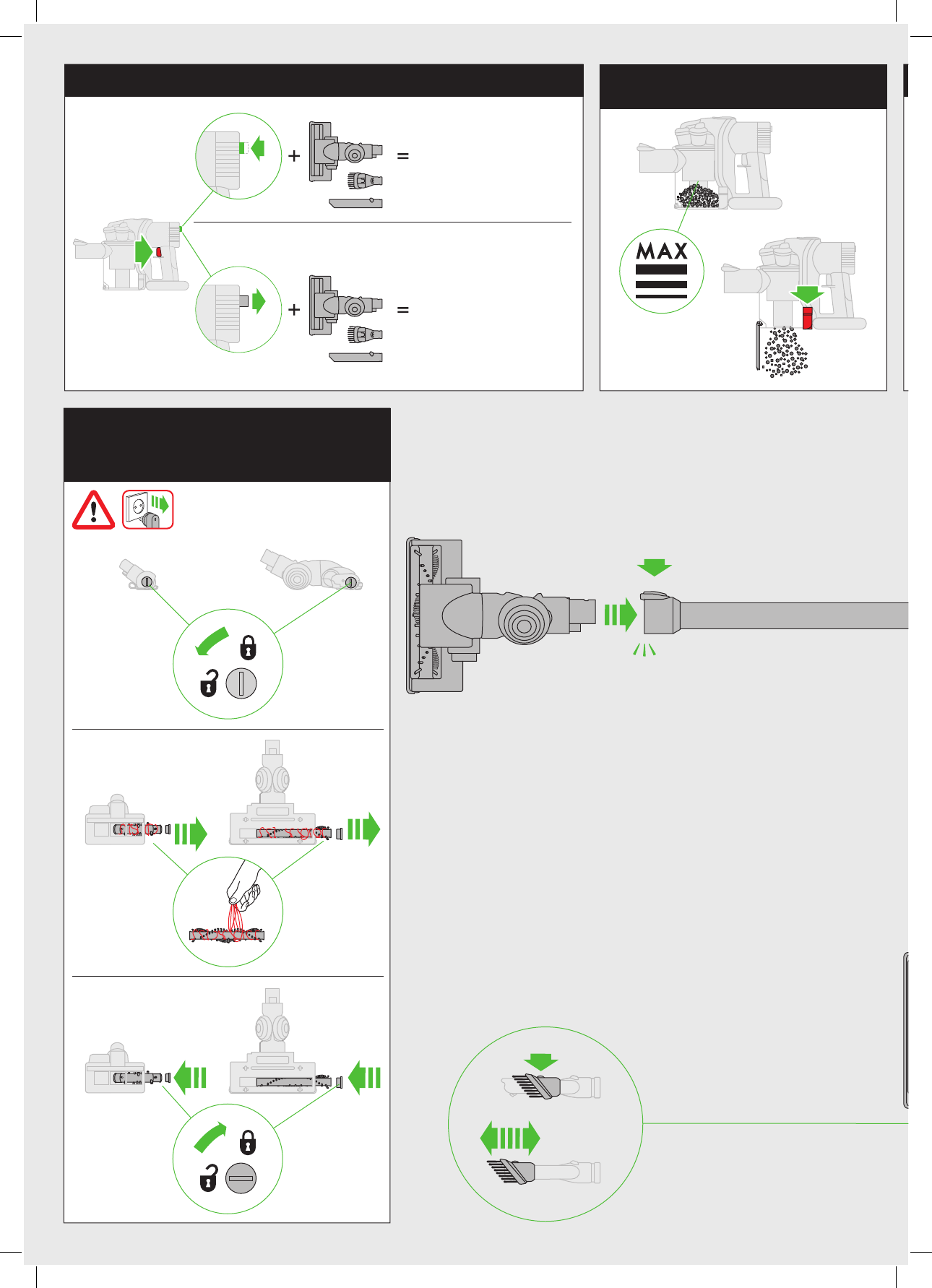 + =

+ =

MAX