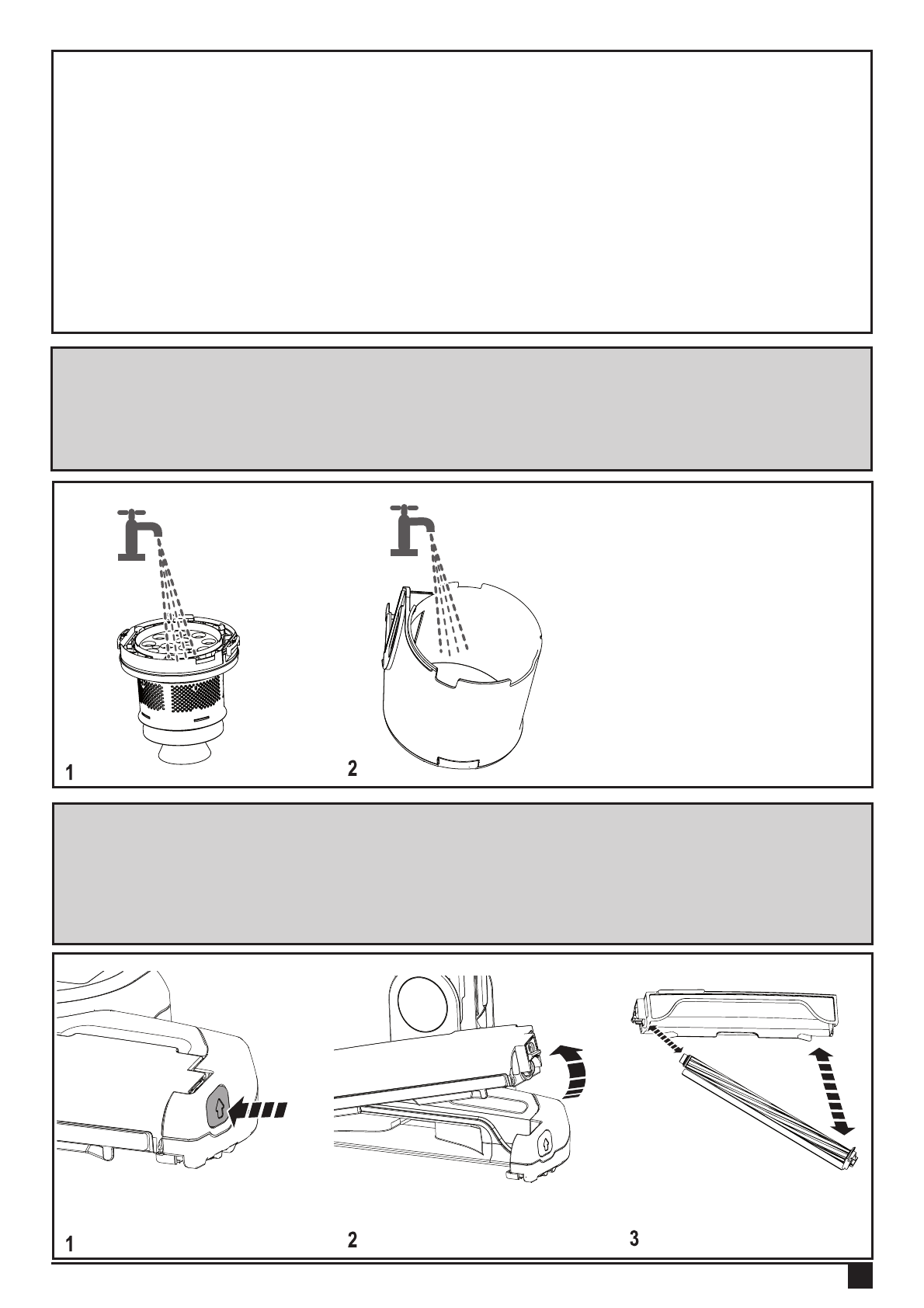 1

2

1

2

3