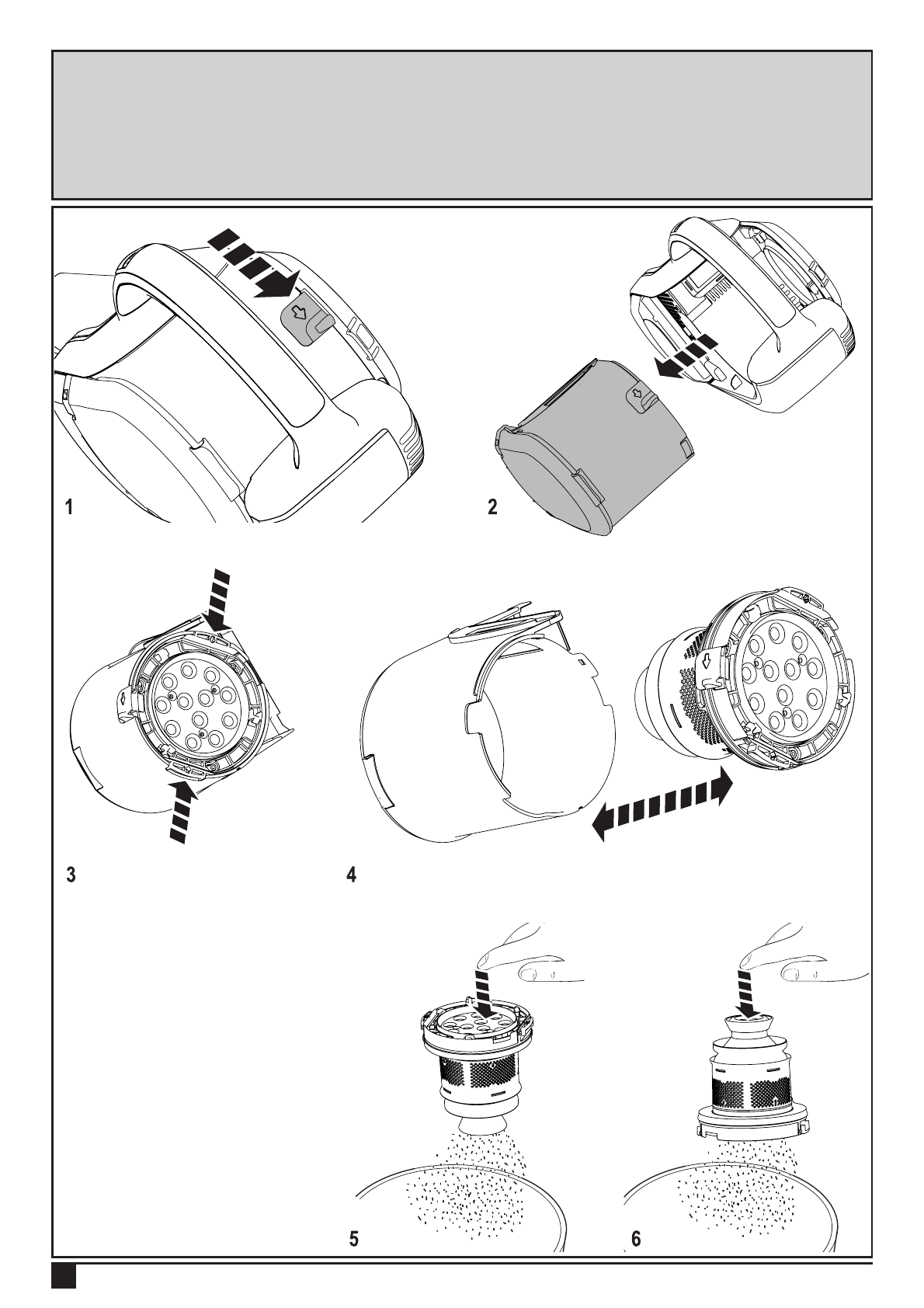 1

2

3

4

5

6