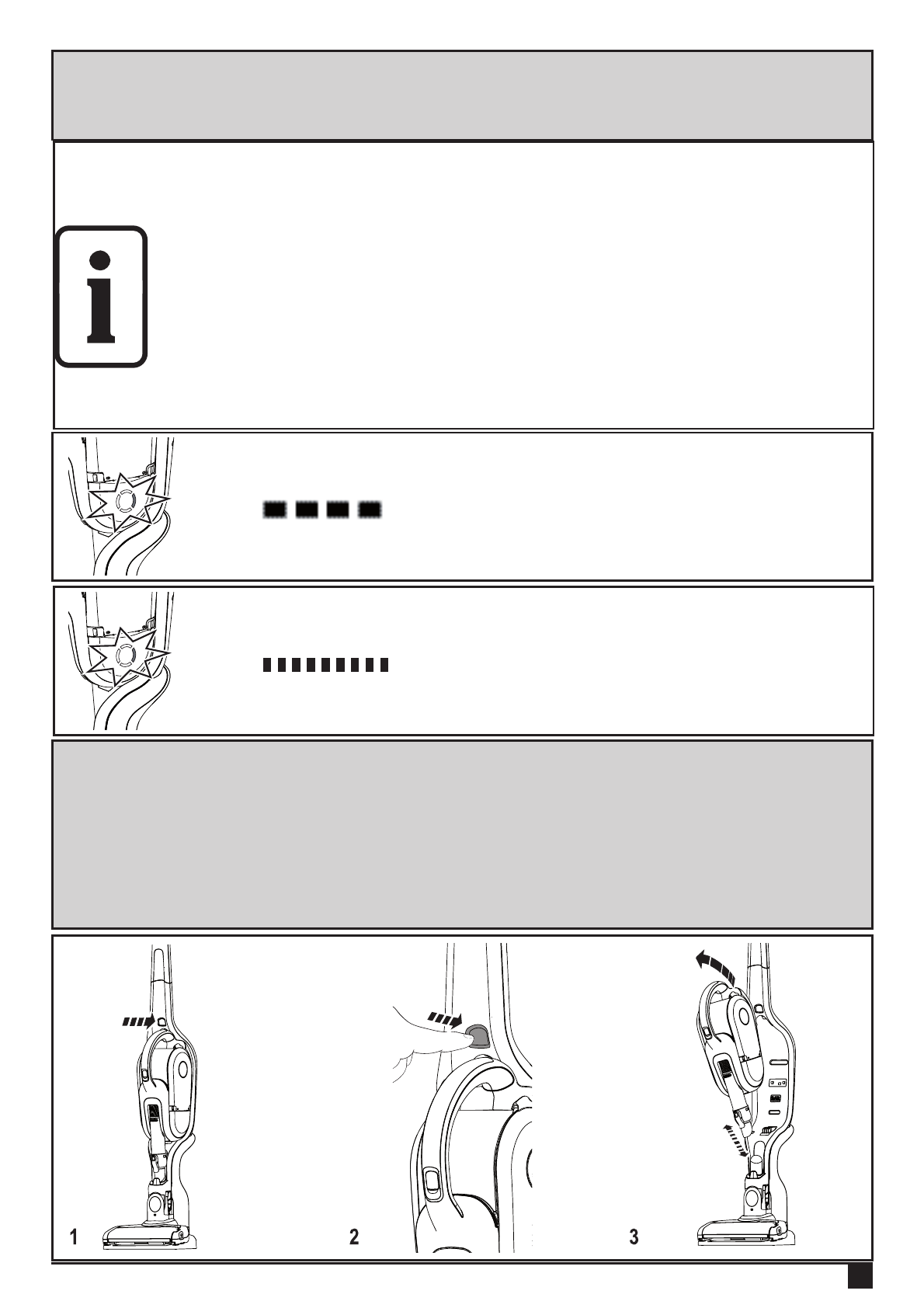 1

2

3