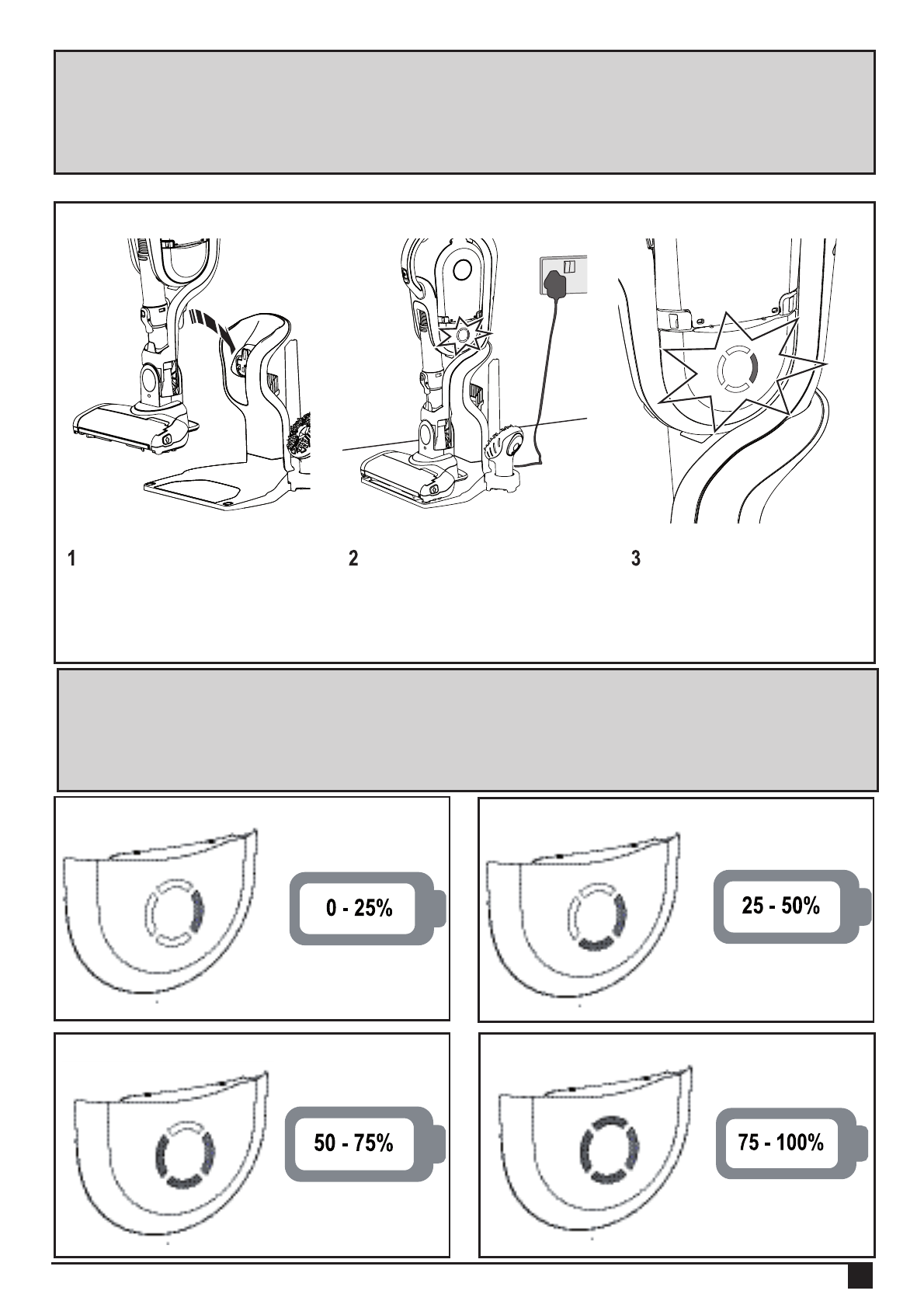 1

2

3

0 - 25%

25 - 50%

50 - 75%

75 - 100%