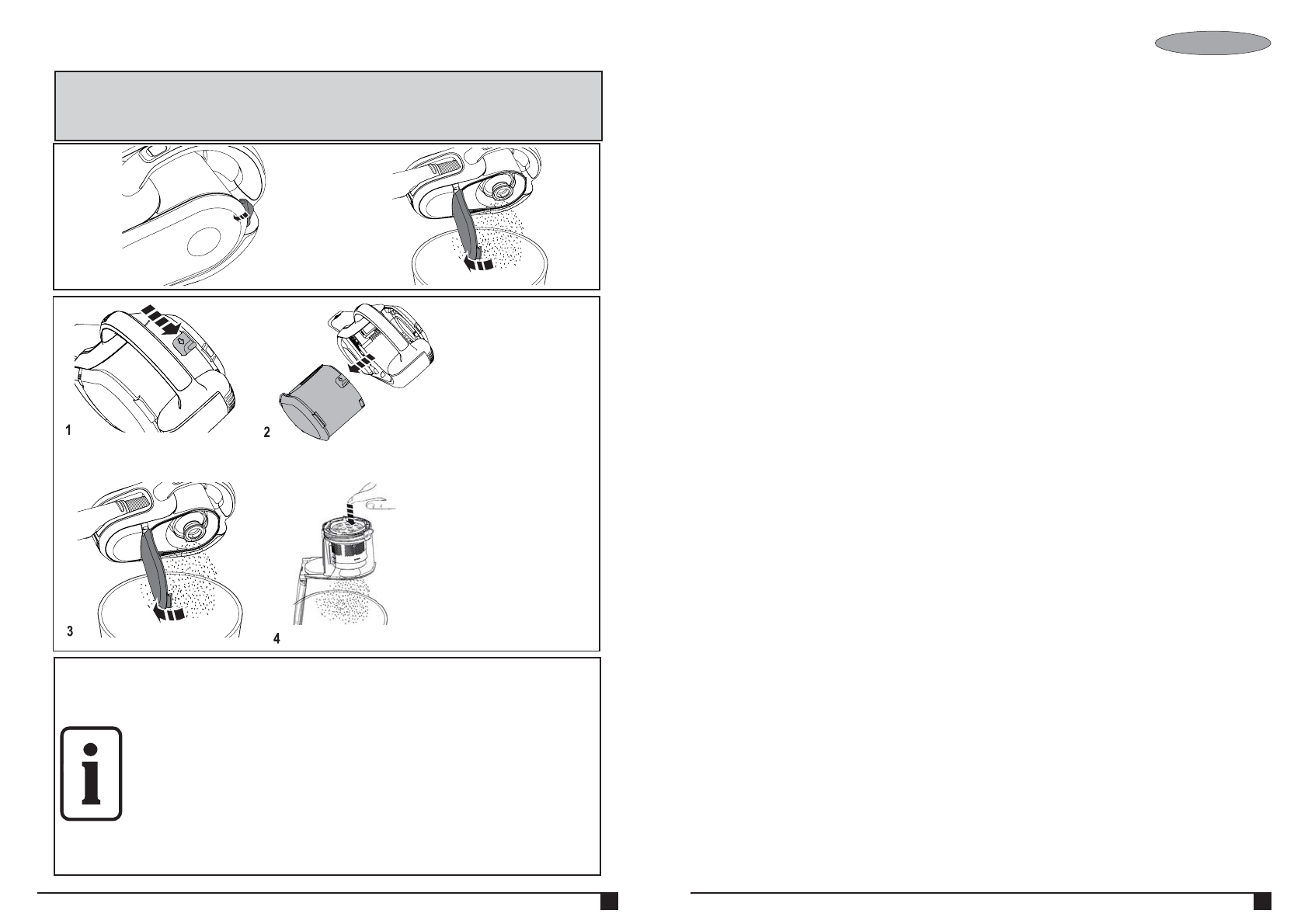 1

2

3

4