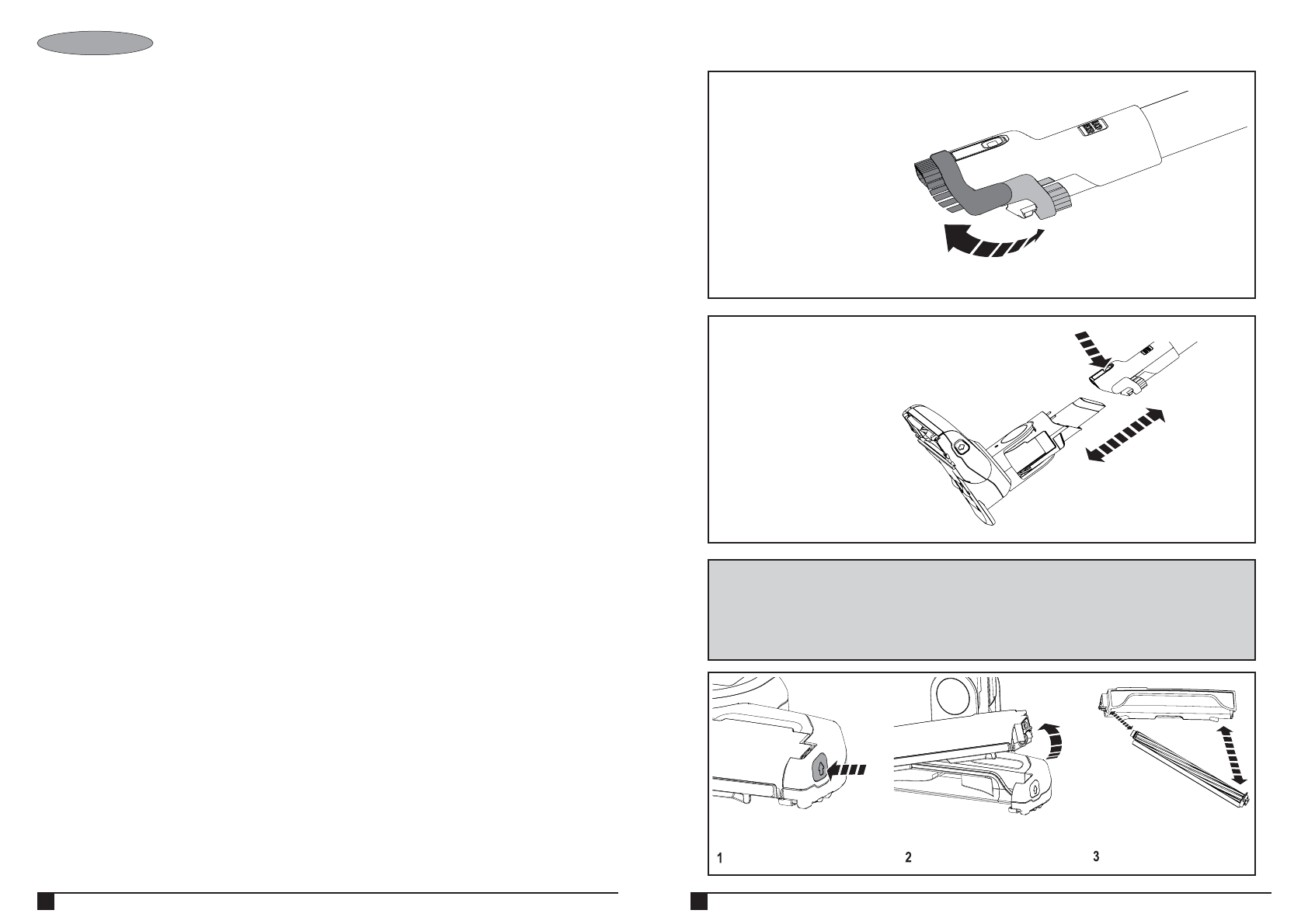 1

2

3