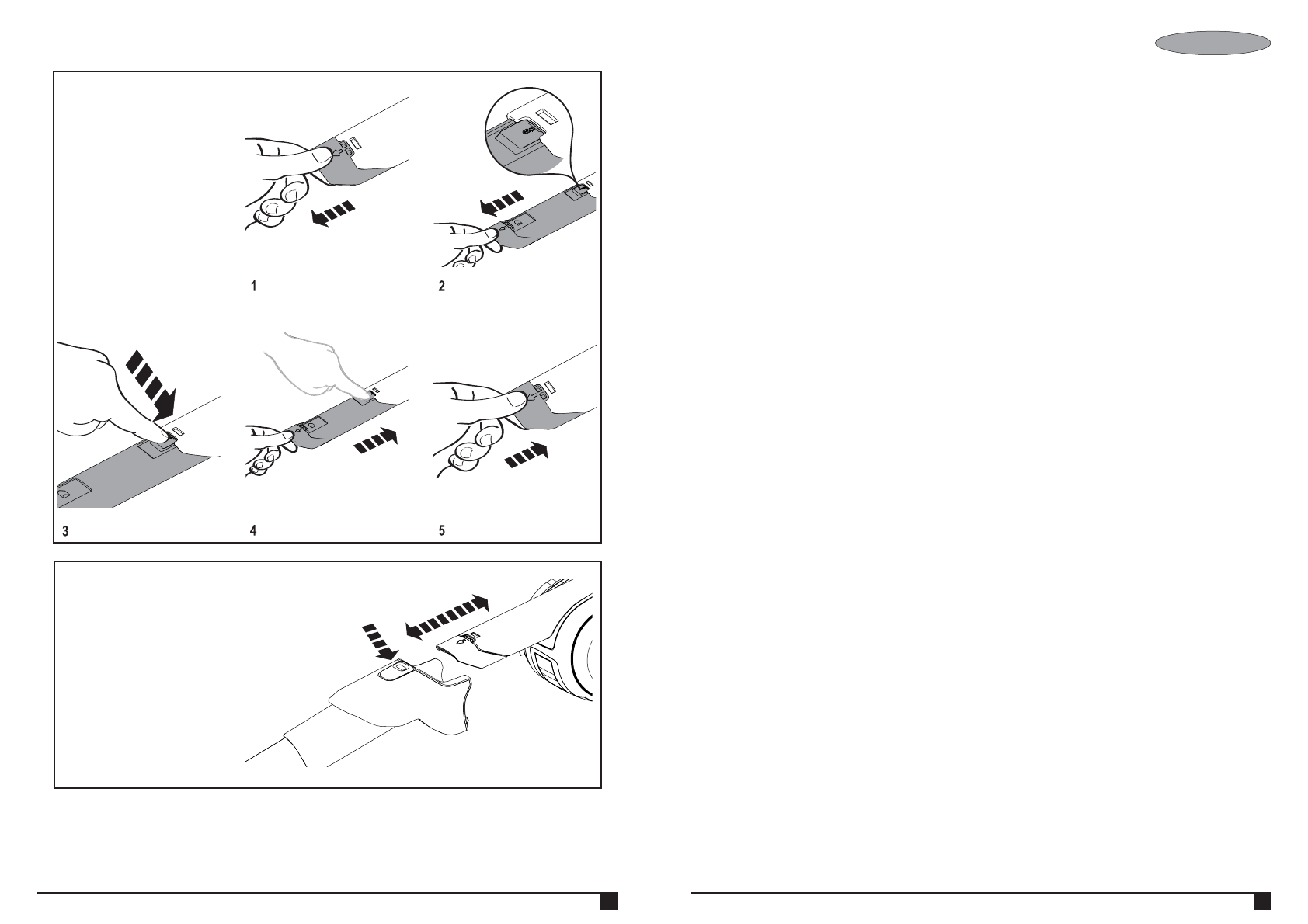 1

2

3

4

5