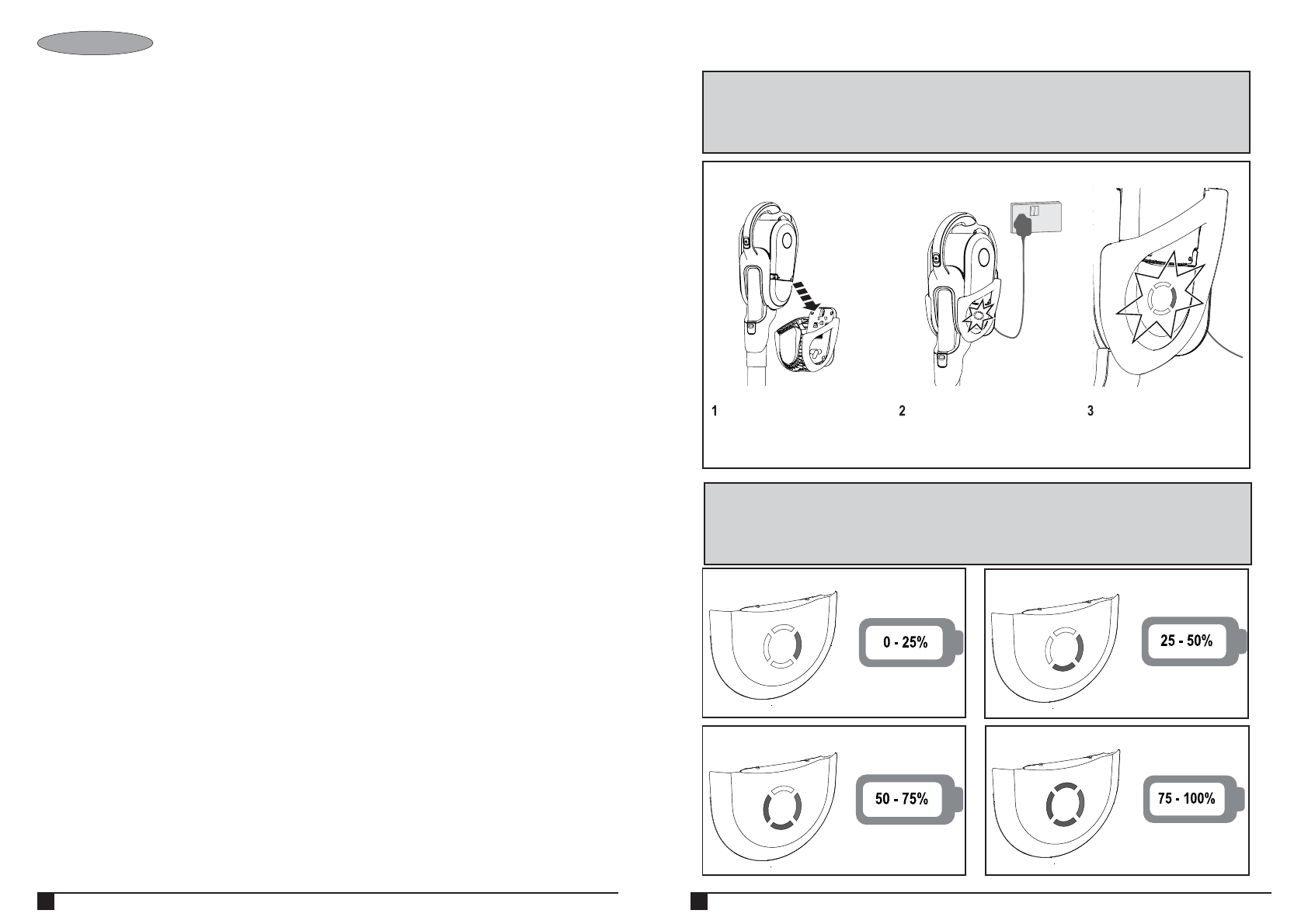 1

2

3

0 - 25%

25 - 50%

50 - 75%

75 - 100%