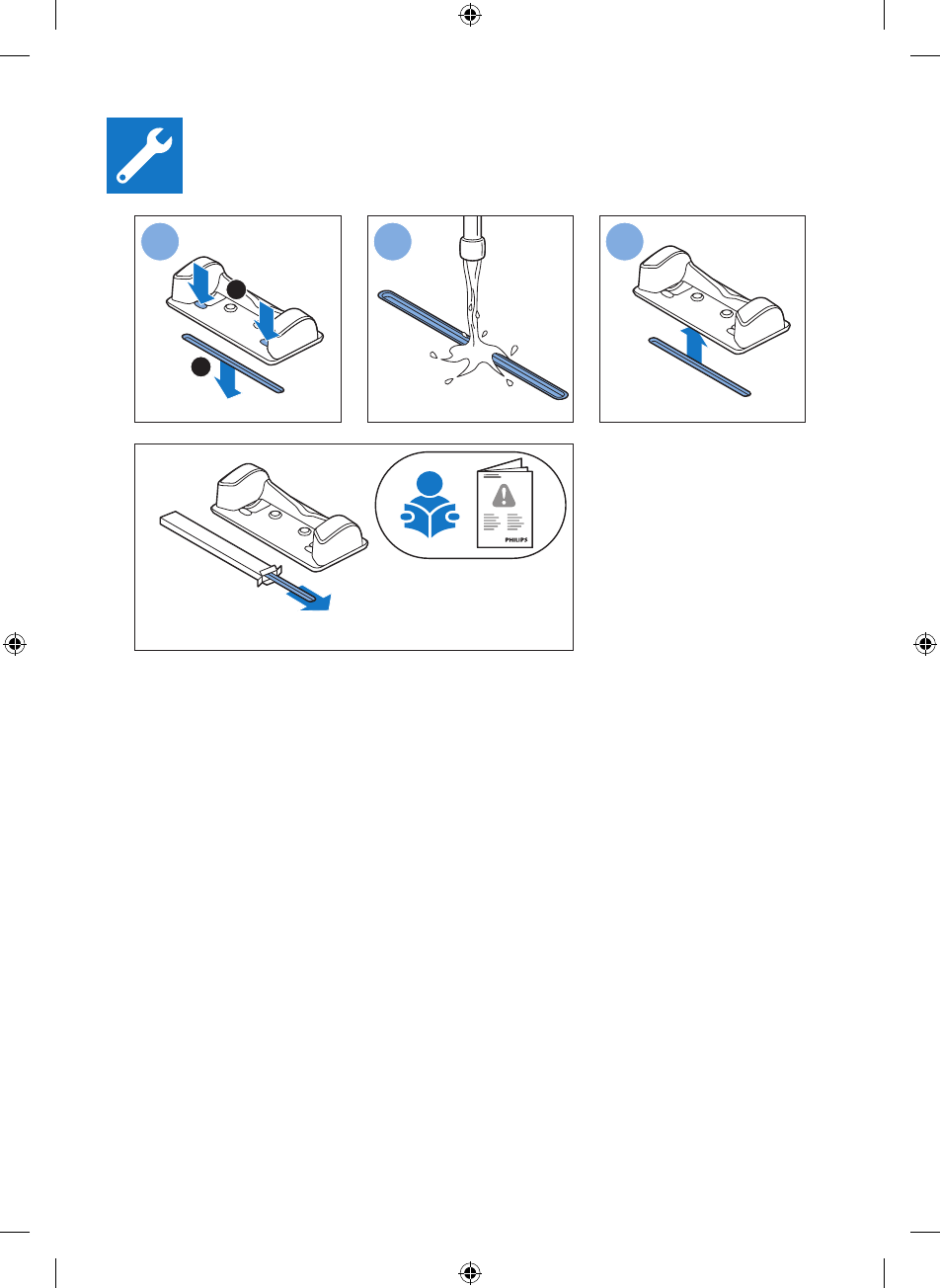 PHILIPS