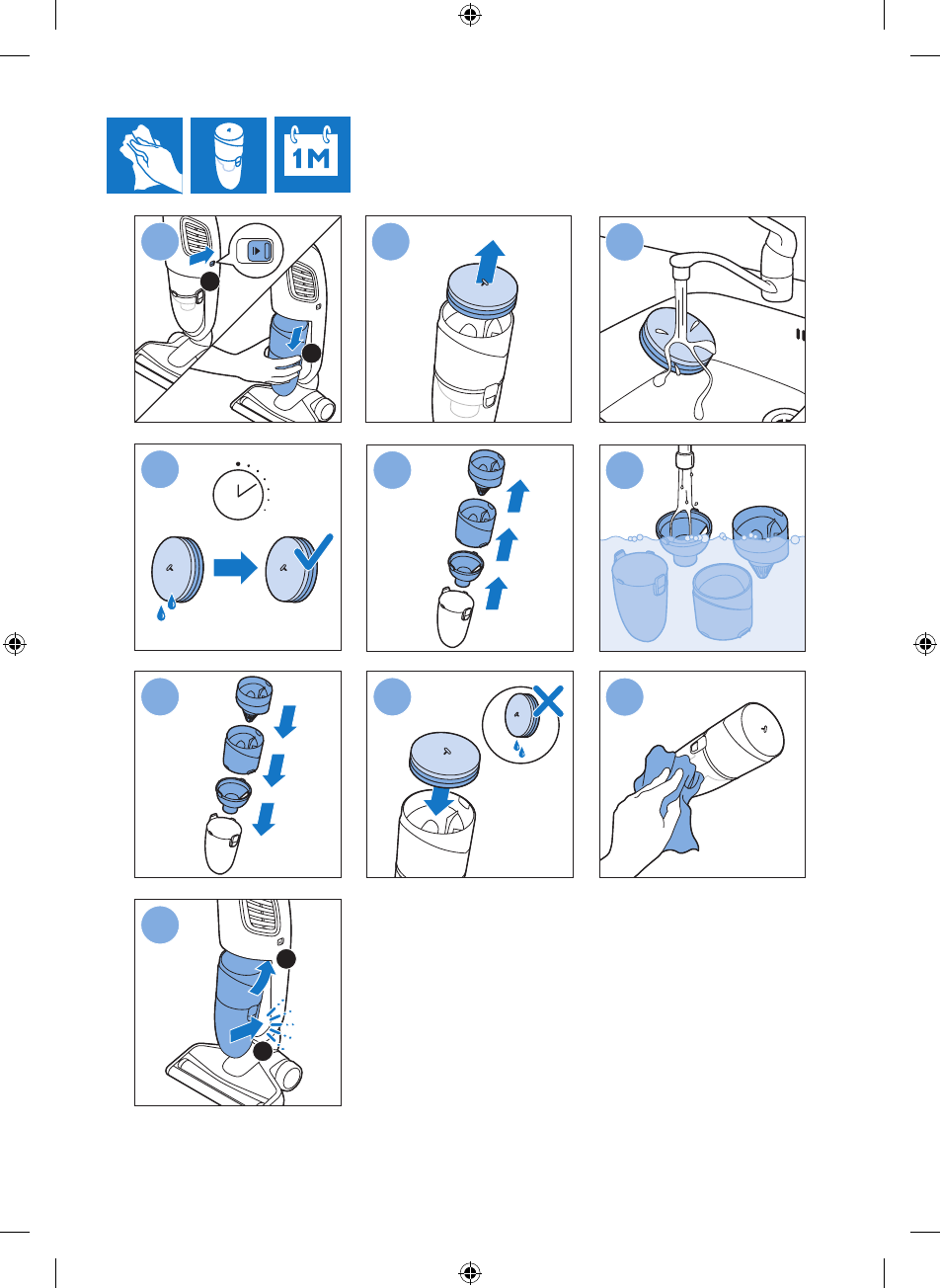 1M