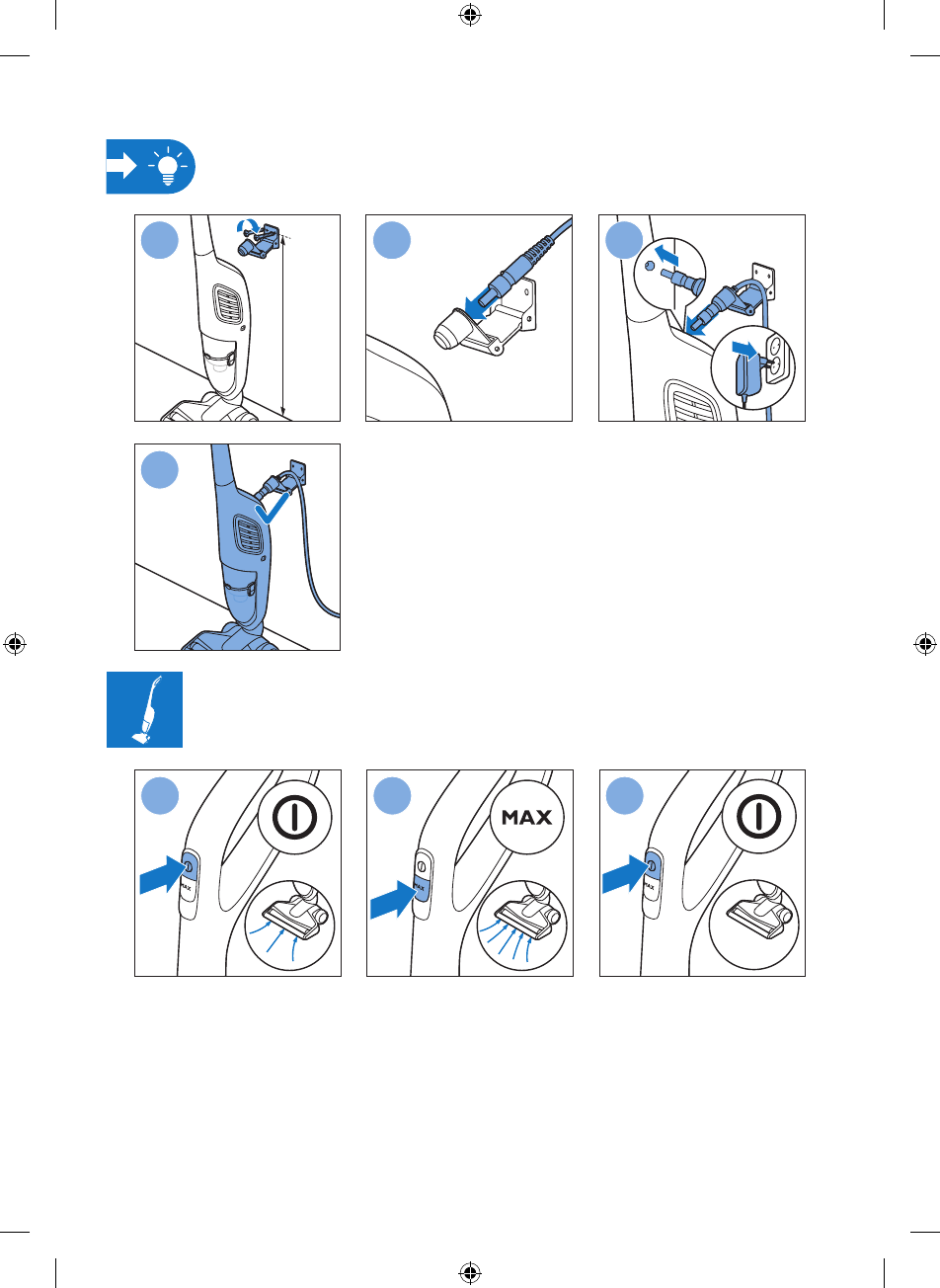 MAX

MAX

MAX

MAX