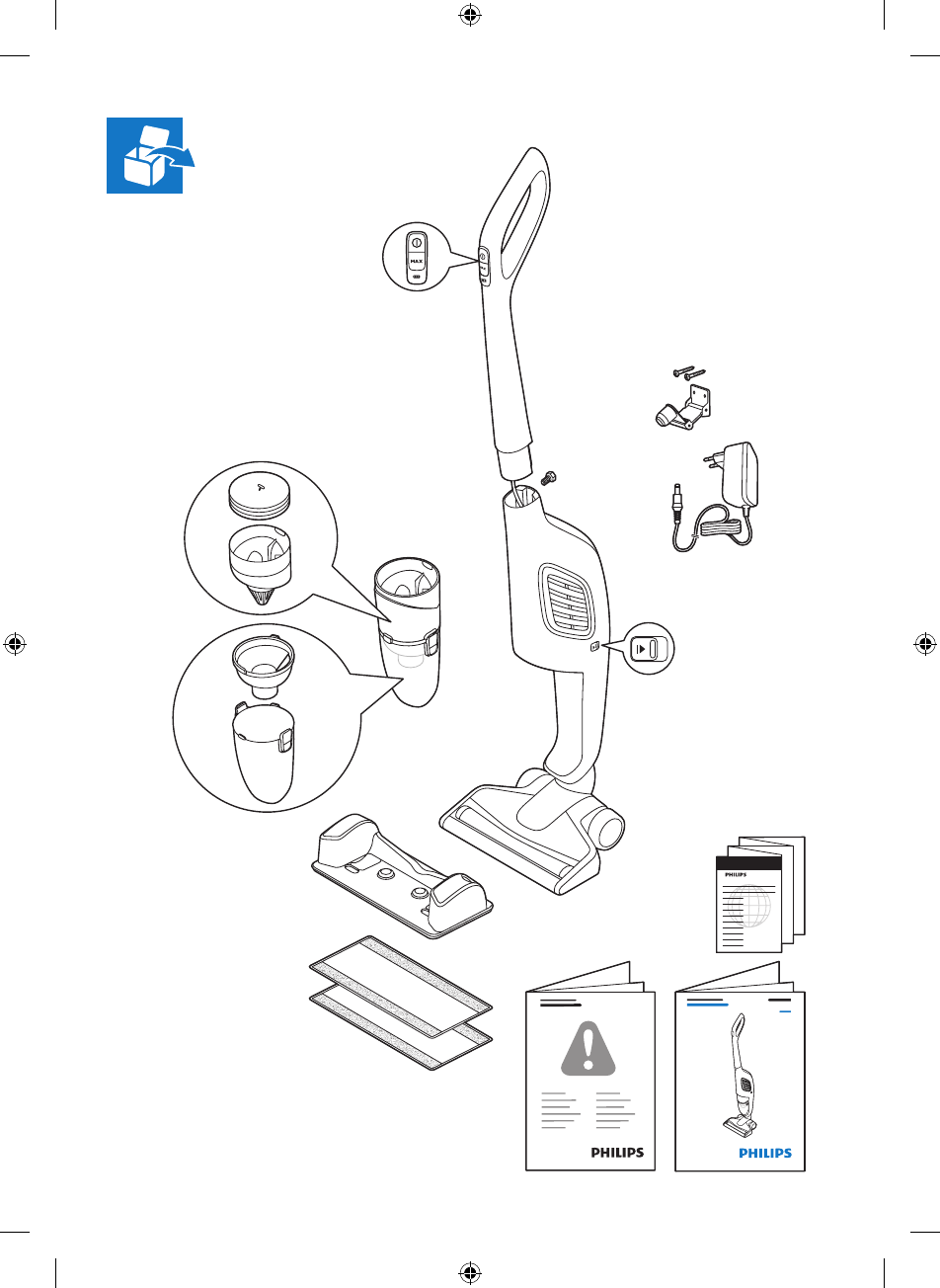 MAX

PHILIPS

PHILIPS

PHILIPS