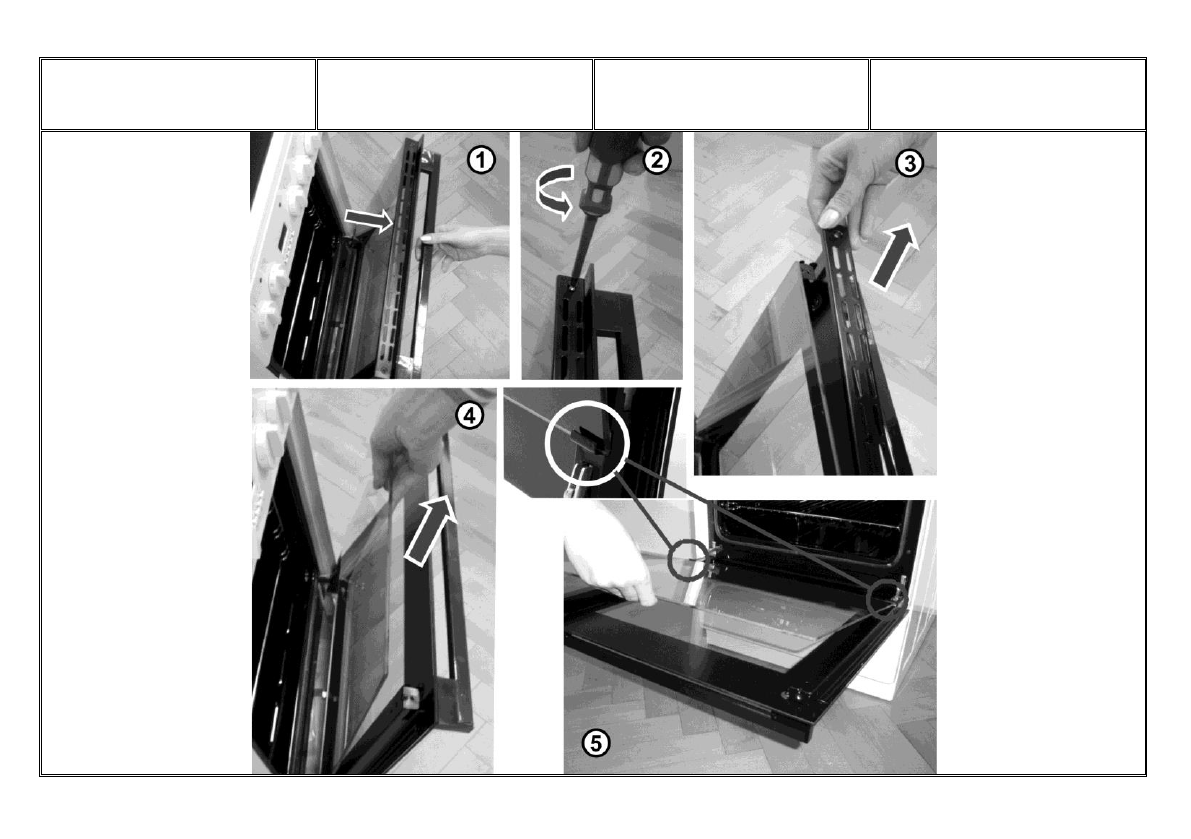 1

2

3

4

5