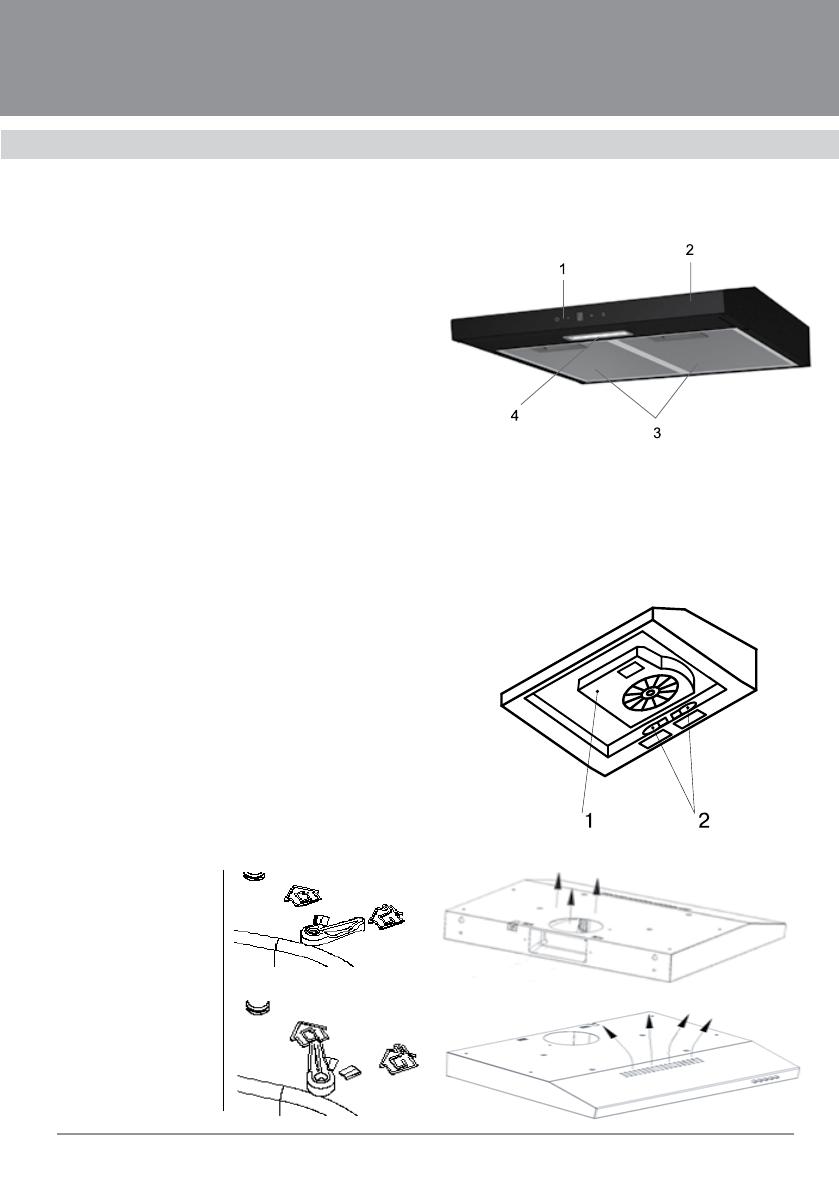 1
2
4
3

1
2