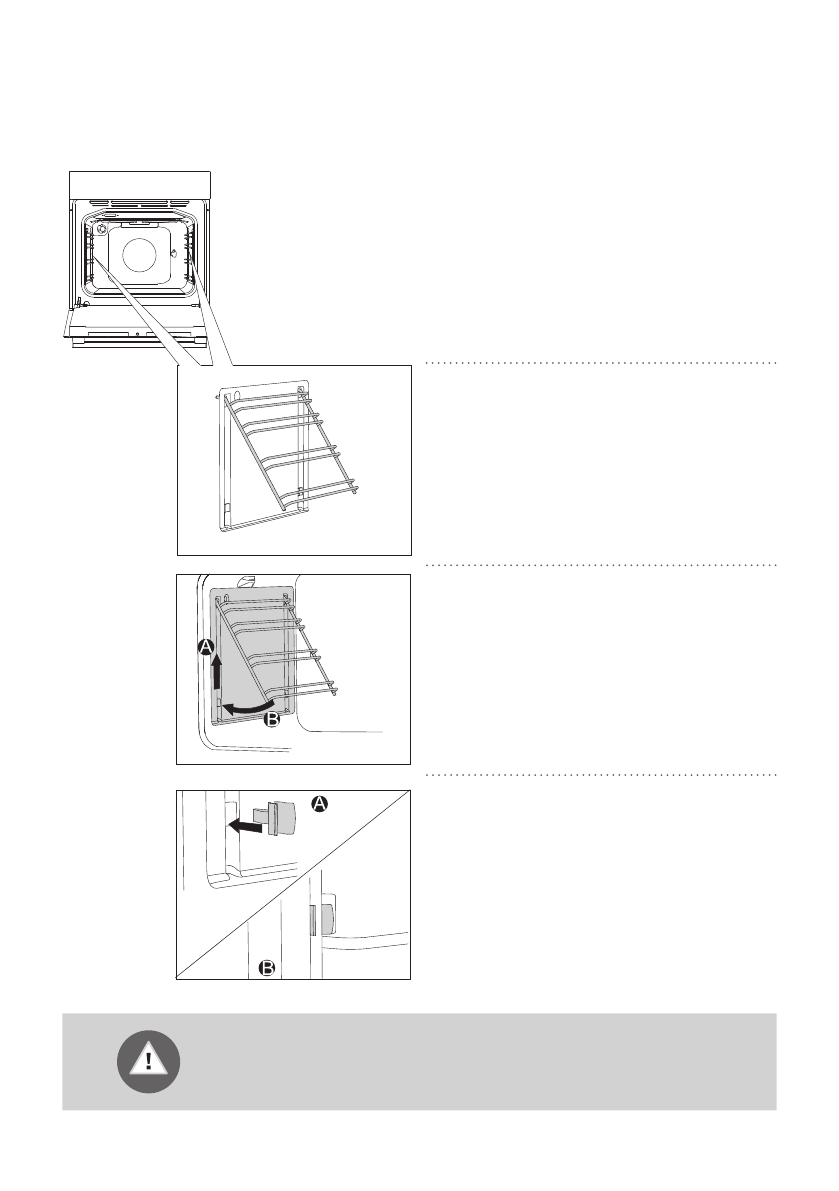 A

B

A

B

!