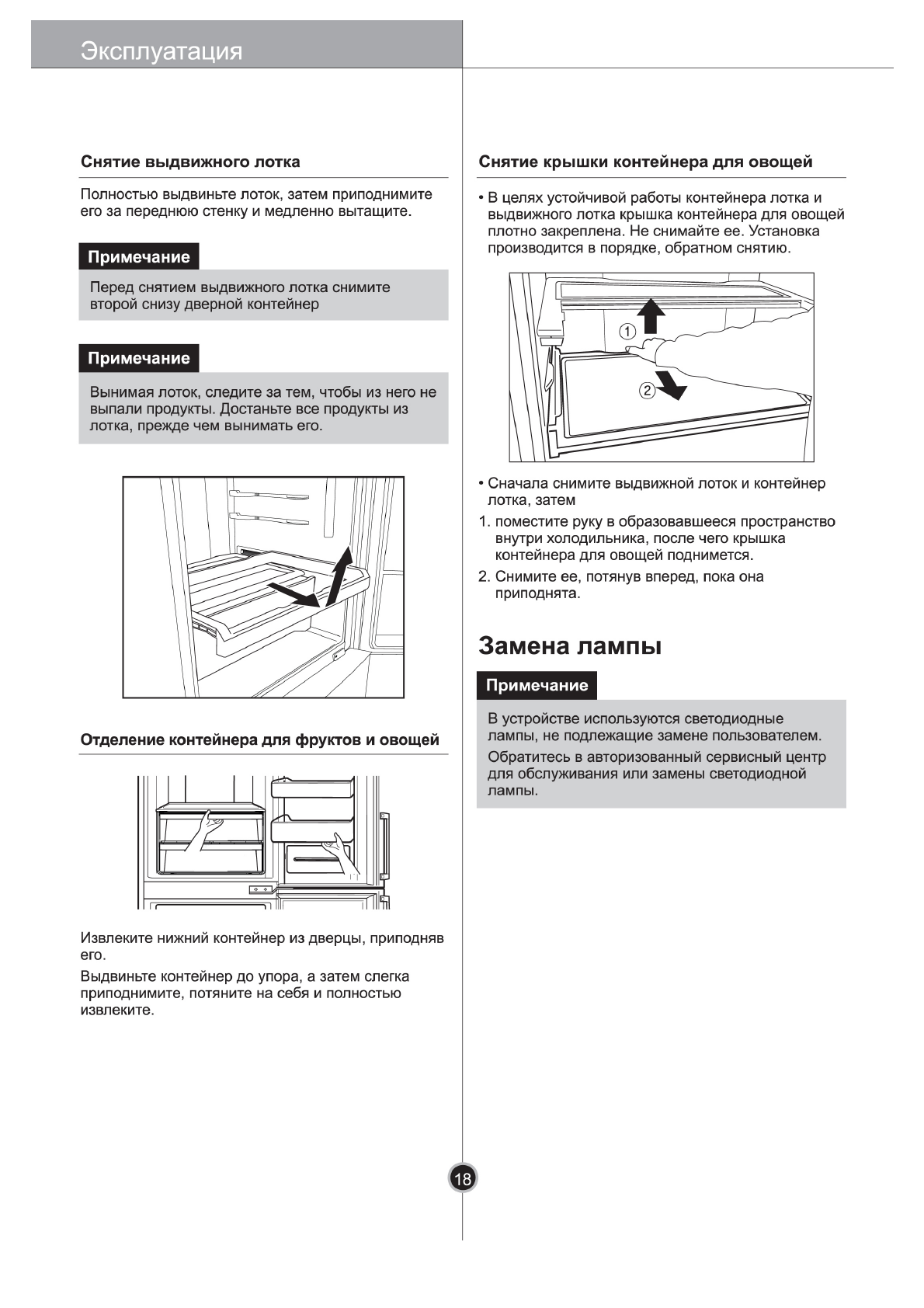 Эксплуатация

Снятие выдвижного лотка

Полностью выдвиньте лоток, затем приподнимите его за переднюю стенку и медленно вытащите.

Примечание

Перед снятием выдвижного лотка снимите второй снизу дверной контейнер

Примечание

Вынимая лоток, следите за тем, чтобы из него не выпали продукты. Достаньте все продукты из лотка, прежде чем вынимать его.

Отделение контейнера для фруктов и овощей

Извлеките нижний контейнер из дверцы, приподняв его.

Выдвиньте контейнер до упора, а затем слегка приподнимите, потяните на себя и полностью извлеките.

Снятие крышки контейнера для овощей

• В целях устойчивой работы контейнера лотка и выдвижного лотка крышка контейнера для овощей плотно закреплена. Не снимайте ее. Установка производится в порядке, обратном снятию.

①

②

• Сначала снимите выдвижной лоток и контейнер лотка, затем

1. поместите руку в образовавшееся пространство внутри холодильника, после чего крышка контейнера для овощей поднимется.

2. Снимите ее, потянув вперед, пока она приподнята.

Замена лампы

Примечание

В устройстве используются светодиодные лампы, не подлежащие замене пользователем.

Обратитесь в авторизованный сервисный центр для обслуживания или замены светодиодной лампы.

18