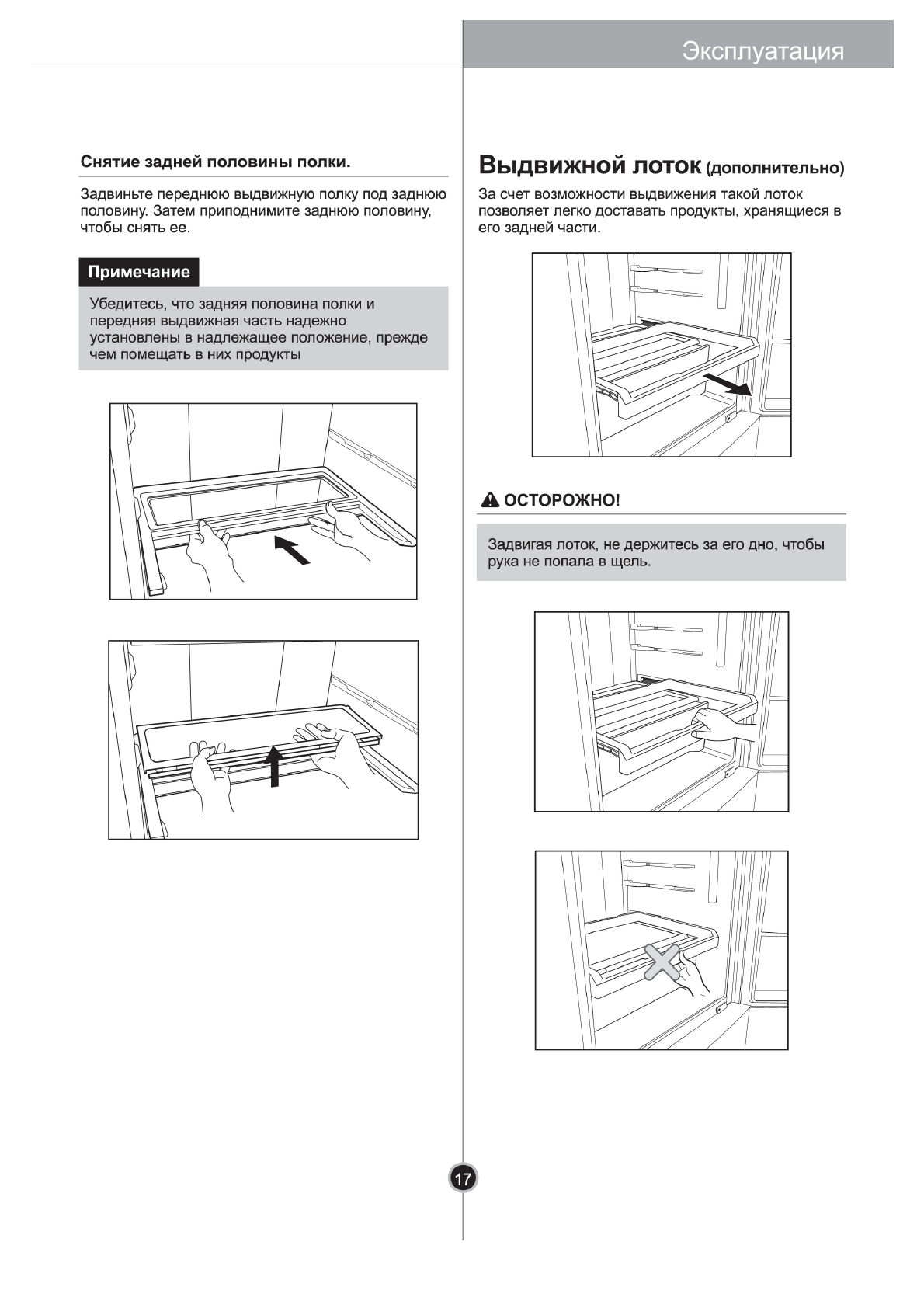 Эксплуатация

Снятие задней половины полки.

Задвиньте переднюю выдвижную полку под заднюю половину. Затем приподнимите заднюю половину, чтобы снять ее.

Примечание

Убедитесь, что задняя половина полки и передняя выдвижная часть надежно установлены в надлежащее положение, прежде чем помещать в них продукты

Выдвижной лоток (дополнительно)

За счет возможности выдвижения такой лоток позволяет легко доставать продукты, хранящиеся в его задней части.

ОСТОРОЖНО!

Задвигая лоток, не держитесь за его дно, чтобы рука не попала в щель.

17