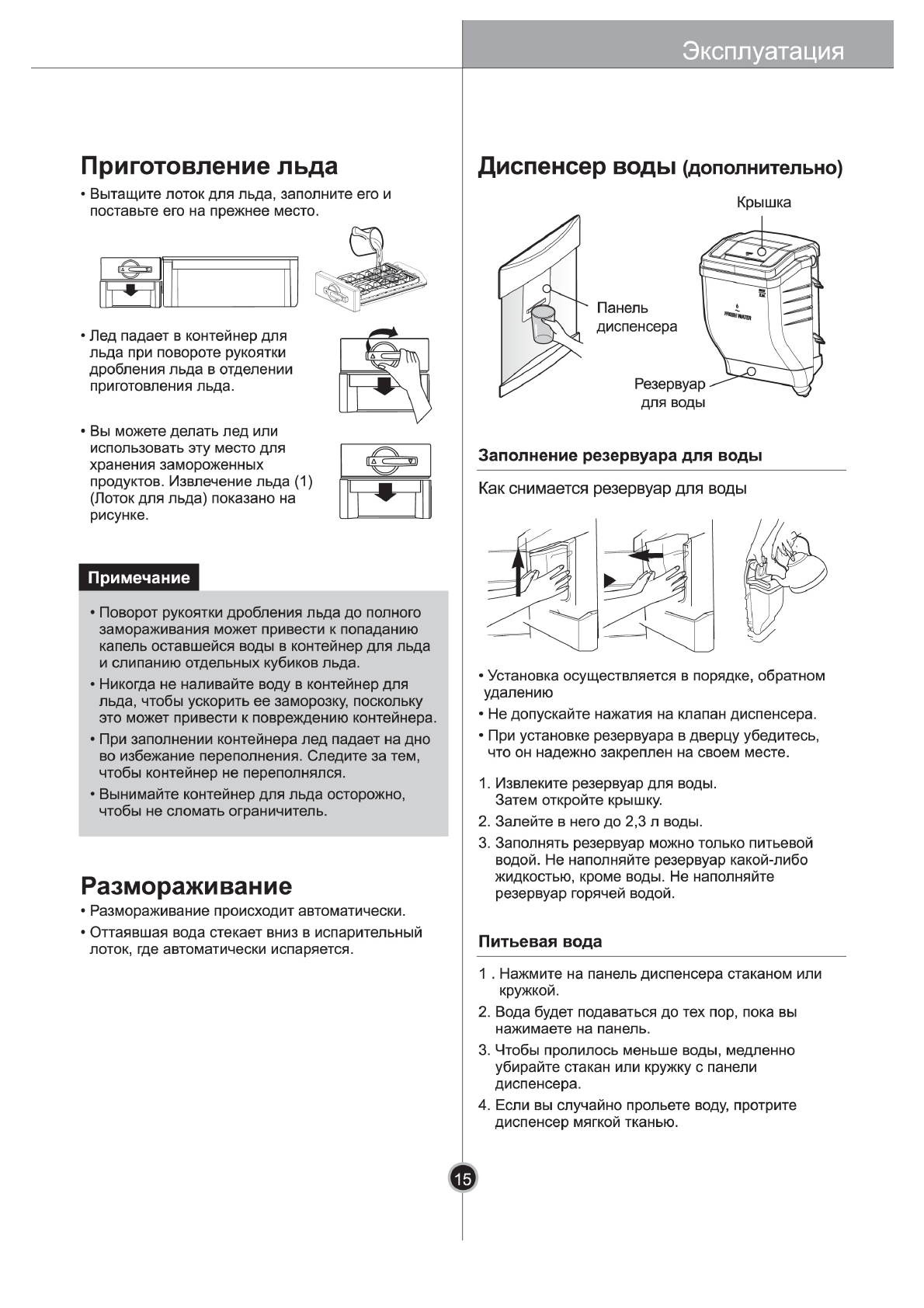 Эксплуатация

Приготовление льда

• Вытащите лоток для льда, заполните его и поставьте его на прежнее место.

• Лед падает в контейнер для льда при повороте рукоятки дробления льда в отделении приготовления льда.

• Вы можете делать лед или использовать эту место для хранения замороженных продуктов. Извлечение льда (1) (Лоток для льда) показано на рисунке.

Примечание

• Поворот рукоятки дробления льда до полного замораживания может привести к попаданию капель оставшейся воды в контейнер для льда и слипанию отдельных кубиков льда.

• Никогда не наливайте воду в контейнер для льда, чтобы ускорить ее заморозку, поскольку это может привести к повреждению контейнера.

• При заполнении контейнера лед падает на дно во избежание переполнения. Следите за тем, чтобы контейнер не переполнялся.

• Вынимайте контейнер для льда осторожно, чтобы не сломать ограничитель.

Размораживание

• Размораживание происходит автоматически.

• Оттаявшая вода стекает вниз в испарительный лоток, где автоматически испаряется.

Диспенсер воды (дополнительно)

Крышка

Панель диспенсера

FRESH WATER

Резервуар для воды

Заполнение резервуара для воды

Как снимается резервуар для воды

• Установка осуществляется в порядке, обратном удалению

• Не допускайте нажатия на клапан диспенсера.

• При установке резервуара в дверцу убедитесь, что он надежно закреплен на своем месте.

1. Извлеките резервуар для воды. Затем откройте крышку.

2. Залейте в него до 2,3 л воды.

3. Заполнять резервуар можно только питьевой водой. Не наполняйте резервуар какой-либо жидкостью, кроме воды. Не наполняйте резервуар горячей водой.

Питьевая вода

1 . Нажмите на панель диспенсера стаканом или кружкой.

2. Вода будет подаваться до тех пор, пока вы нажимаете на панель.

3. Чтобы пролилось меньше воды, медленно убирайте стакан или кружку с панели диспенсера.

4. Если вы случайно прольете воду, протрите диспенсер мягкой тканью.

15