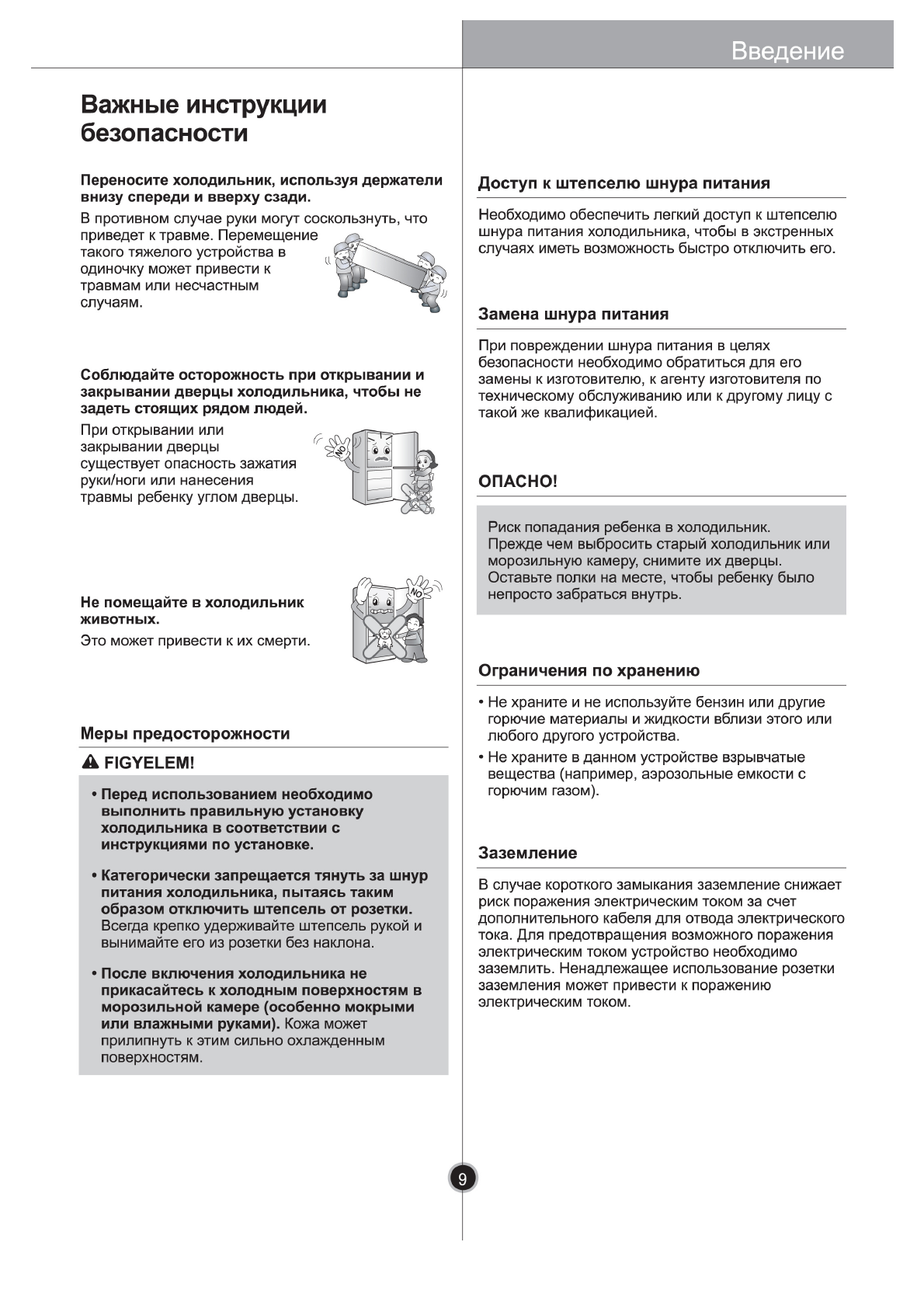 Введение

Важные инструкции безопасности

Переносите холодильник, используя держатели внизу спереди и вверху сзади.

В противном случае руки могут соскользнуть, что приведет к травме. Перемещение такого тяжелого устройства в одиночку может привести к травмам или несчастным случаям.

Соблюдайте осторожность при открывании и закрывании дверцы холодильника, чтобы не задеть стоящих рядом людей.

При открывании или закрывании дверцы существует опасность зажатия руки/ноги или нанесения травмы ребенку углом дверцы.

NO

Не помещайте в холодильник животных.

Это может привести к их смерти.

NO

Меры предосторожности

FIGYELEM!

• Перед использованием необходимо выполнить правильную установку холодильника в соответствии с инструкциями по установке.

• Категорически запрещается тянуть за шнур питания холодильника, пытаясь таким образом отключить штепсель от розетки. Всегда крепко удерживайте штепсель рукой и вынимайте его из розетки без наклона.

• После включения холодильника не прикасайтесь к холодным поверхностям в морозильной камере (особенно мокрыми или влажными руками). Кожа может прилипнуть к этим сильно охлажденным поверхностям.

Доступ к штепселю шнура питания

Необходимо обеспечить легкий доступ к штепселю шнура питания холодильника, чтобы в экстренных случаях иметь возможность быстро отключить его.

Замена шнура питания

При повреждении шнура питания в целях безопасности необходимо обратиться для его замены к изготовителю, к агенту изготовителя по техническому обслуживанию или к другому лицу с такой же квалификацией.

ОПАСНО!

Риск попадания ребенка в холодильник. Прежде чем выбросить старый холодильник или морозильную камеру, снимите их дверцы. Оставьте полки на месте, чтобы ребенку было непросто забраться внутрь.

Ограничения по хранению

• Не храните и не используйте бензин или другие горючие материалы и жидкости вблизи этого или любого другого устройства.

• Не храните в данном устройстве взрывчатые вещества (например, аэрозольные емкости с горючим газом).

Заземление

В случае короткого замыкания заземление снижает риск поражения электрическим током за счет дополнительного кабеля для отвода электрического тока. Для предотвращения возможного поражения электрическим током устройство необходимо заземлить. Ненадлежащее использование розетки заземления может привести к поражению электрическим током.

9