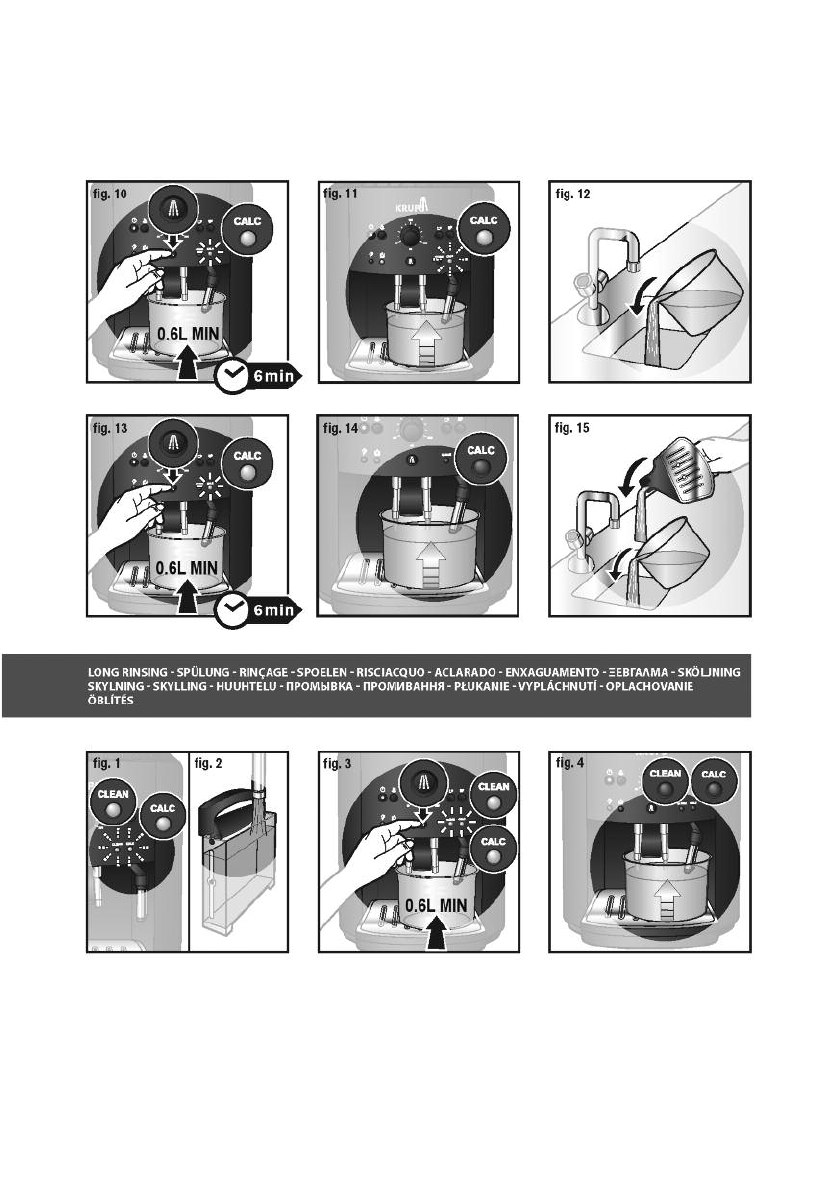 fig. 10

CALC

0.6L MIN

6 min

fig. 11

KRUPS

CALC

fig. 12

fig. 13

CALC

0.6L MIN

6 min

fig. 14

CALC

fig. 15

LONG RINSING - SPÜLUNG - RINÇAGE - SPOELEN - RISCIACQUO - ACLARADO - ENXAGUAMENTO - ΞΕΒΓΑΛΜΑ - SKÖLJNING SKYLNING - SKYLLING - HUUHTELU - ПРОМЫВКА - ПРОМИВАННЯ - PŁUKANIE - VYPLÁCHNUTÍ - OPLACHOVANIE ÖBLÍTÉS

fig. 1

CLEAN

CALC

fig. 2

fig. 3

CLEAN

CALC

0.6L MIN

fig. 4

CLEAN

CALC